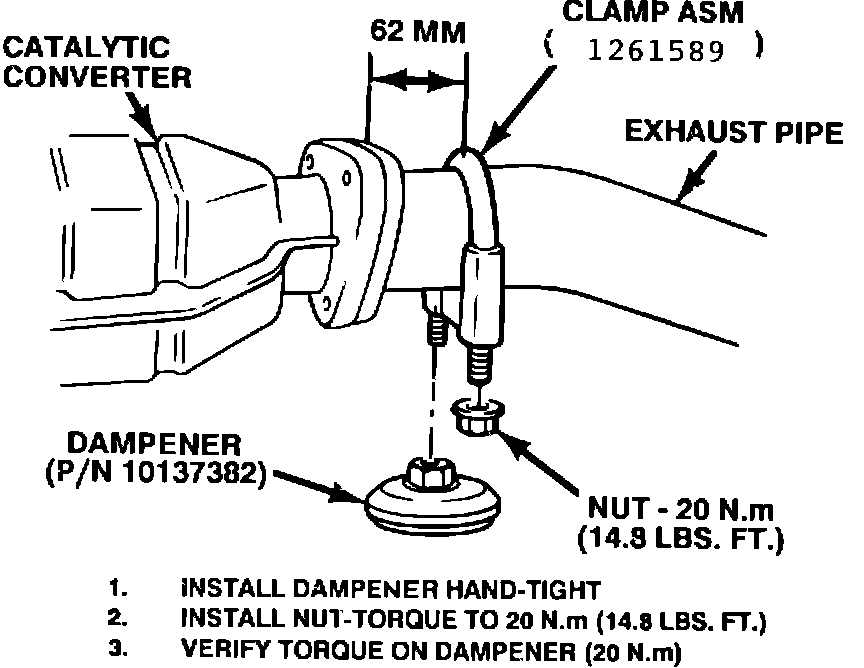 CATALYTIC CONVERTER

62 MM

CLAMP ASM
( 1261589 )

EXHAUST PIPE

DAMPENER
(P/N 10137382)

NUT - 20 N.m
(14.8 LBS. FT.)

1. INSTALL DAMPENER HAND-TIGHT
2. INSTALL NUT-TORQUE TO 20 N.m (14.8 LBS. FT.)
3. VERIFY TORQUE ON DAMPENER (20 N.m)