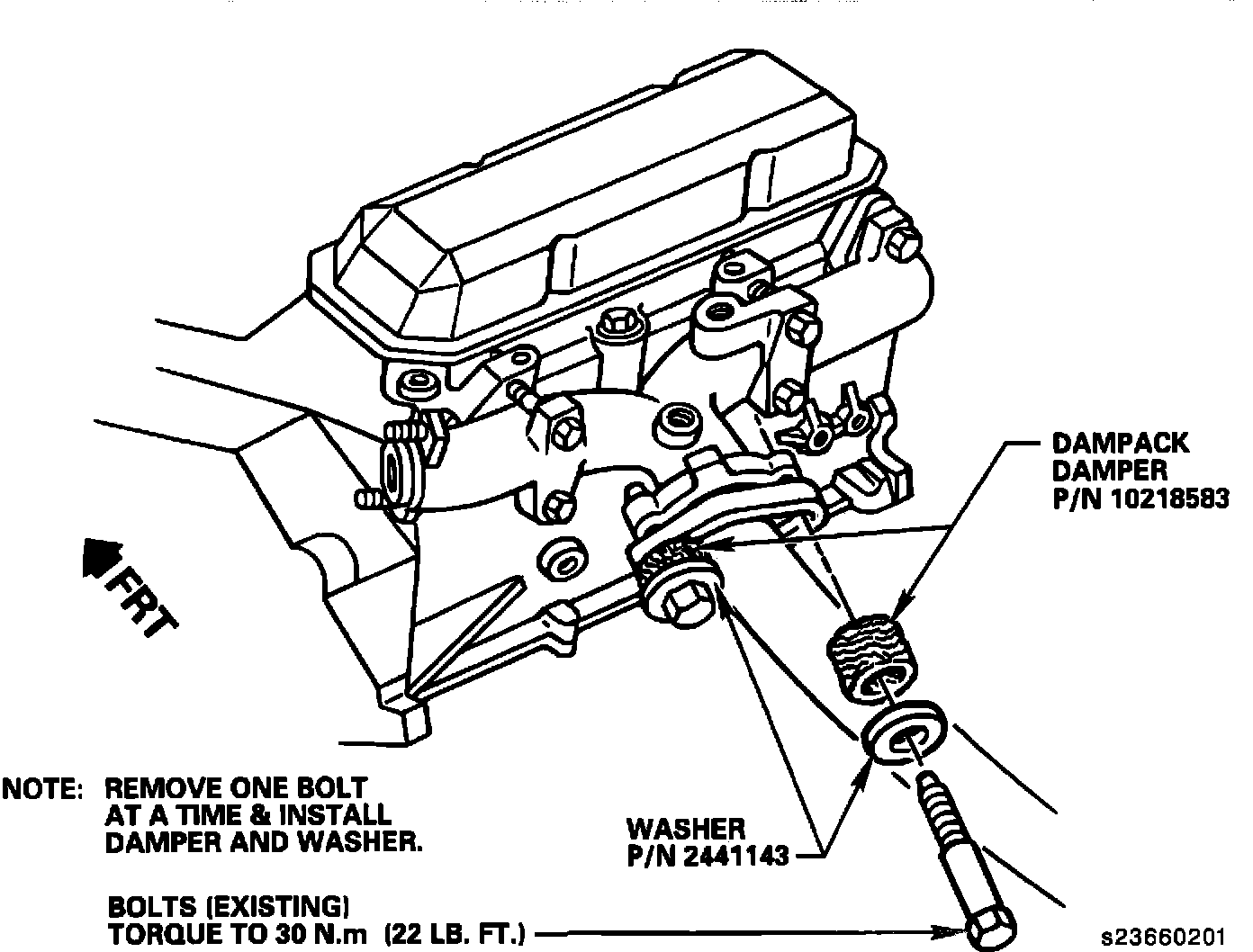 DAMPACK DAMPER
P/N 10218583

FRT

NOTE: REMOVE ONE BOLT AT A TIME & INSTALL DAMPER AND WASHER.

WASHER
P/N 2441143

BOLTS (EXISTING)
TORQUE TO 30 N.m (22 LB. FT.)

s23660201