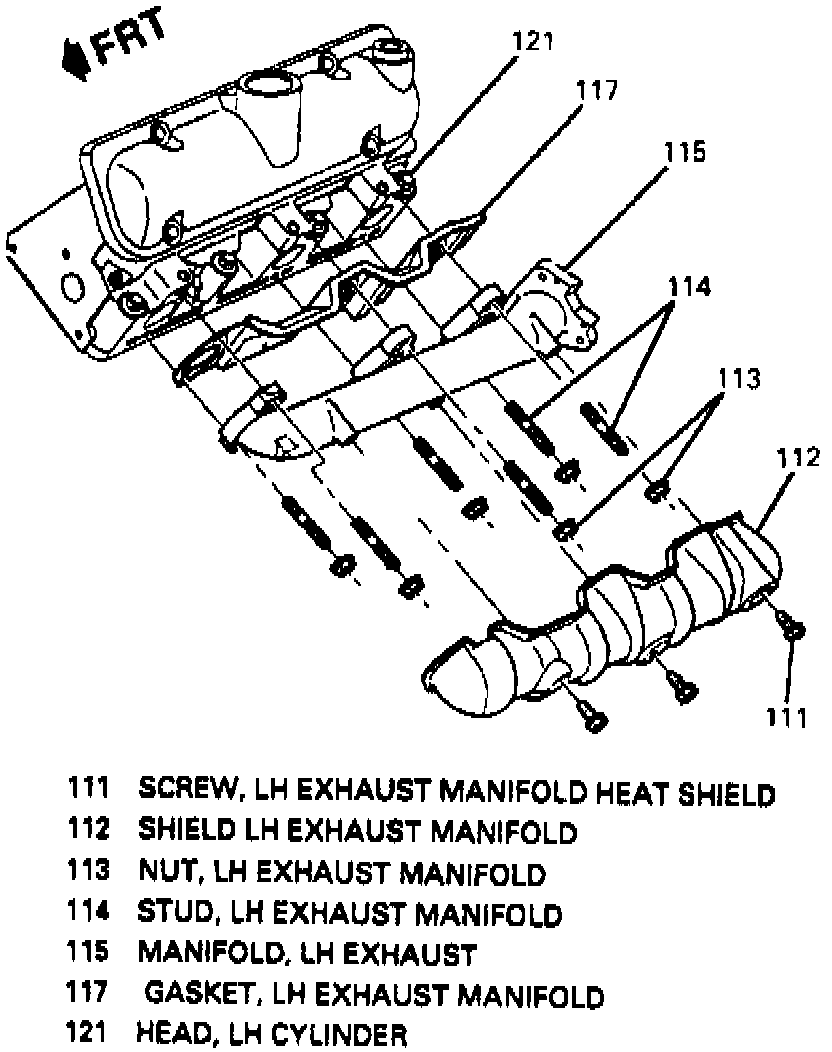 FRT

121

117

115

114

113

112

111

111 SCREW, LH EXHAUST MANIFOLD HEAT SHIELD
112 SHIELD LH EXHAUST MANIFOLD
113 NUT, LH EXHAUST MANIFOLD
114 STUD, LH EXHAUST MANIFOLD
115 MANIFOLD, LH EXHAUST
117 GASKET, LH EXHAUST MANIFOLD
121 HEAD, LH CYLINDER