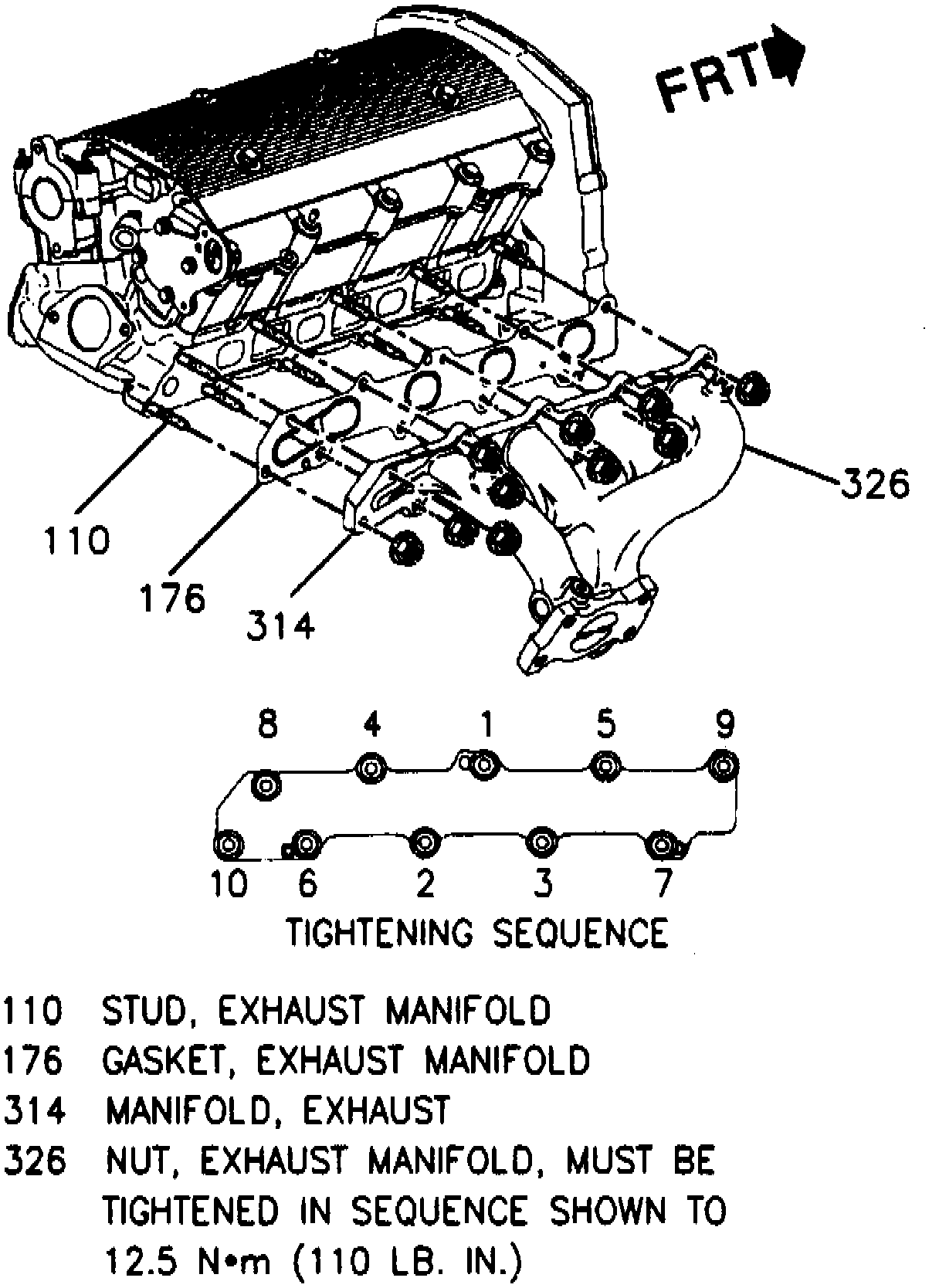 FRT

326

110

176

314

8 4 1 5 9

10 6 2 3 7

TIGHTENING SEQUENCE

110 STUD, EXHAUST MANIFOLD
176 GASKET, EXHAUST MANIFOLD
314 MANIFOLD, EXHAUST
326 NUT, EXHAUST MANIFOLD, MUST BE TIGHTENED IN SEQUENCE SHOWN TO 12.5 N•m (110 LB. IN.)