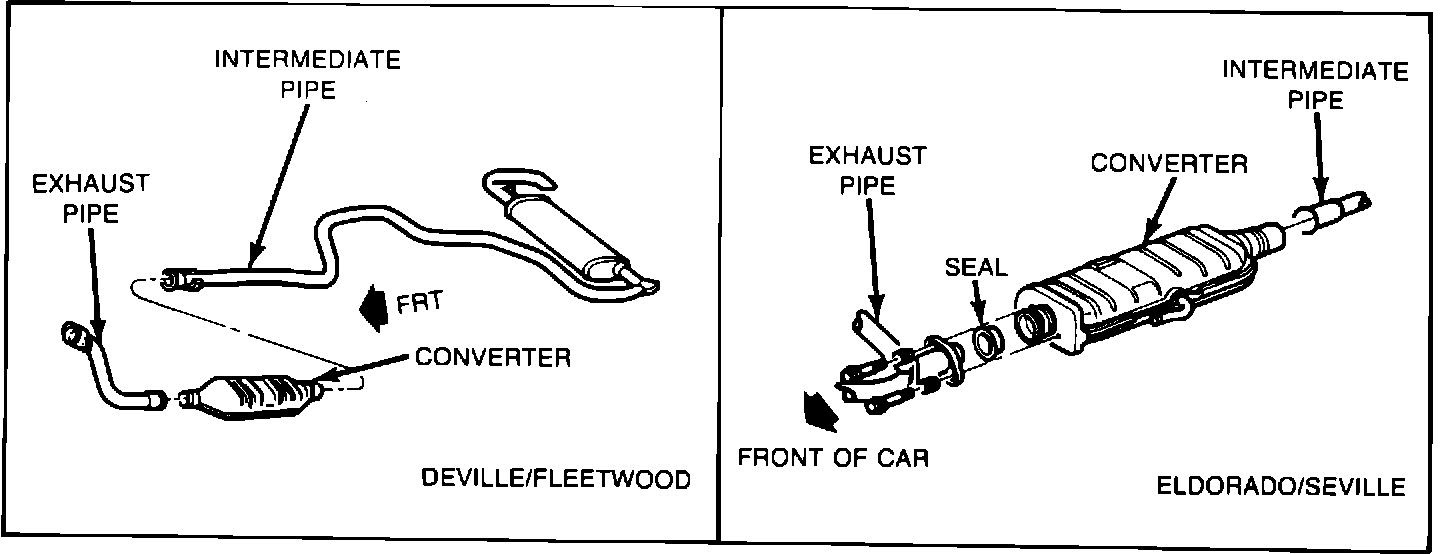 INTERMEDIATE PIPE

EXHAUST PIPE

FRT

CONVERTER

DEVILLE/FLEETWOOD

INTERMEDIATE PIPE

EXHAUST PIPE

CONVERTER

SEAL

FRONT OF CAR

ELDORADO/SEVILLE