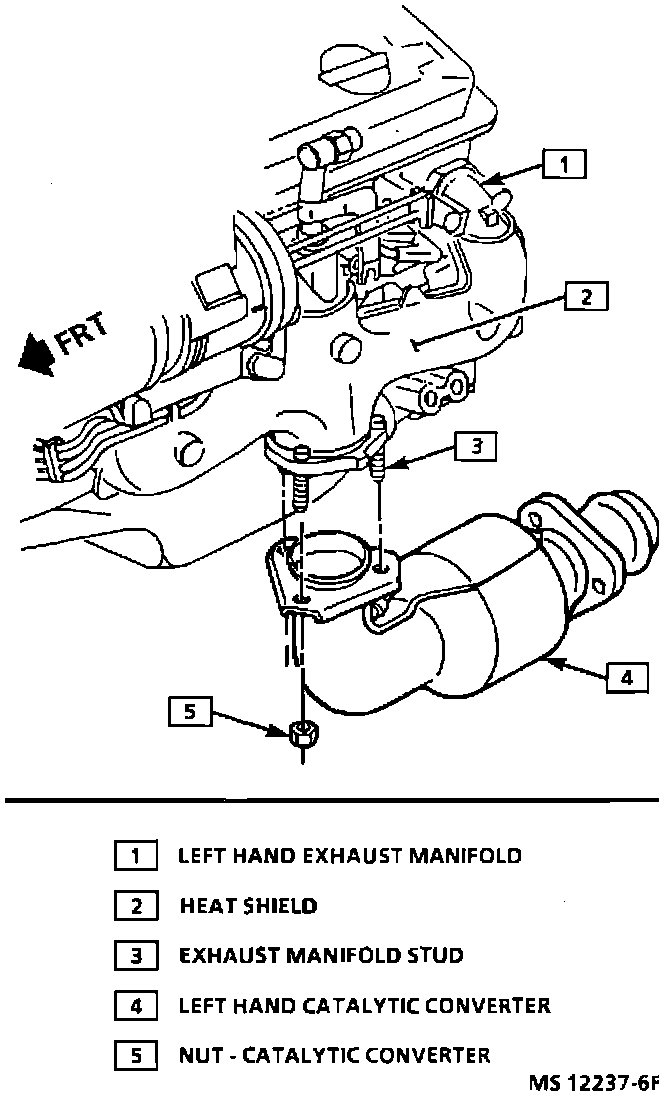 1

2

FRT

3

4

5

1 LEFT HAND EXHAUST MANIFOLD

2 HEAT SHIELD

3 EXHAUST MANIFOLD STUD

4 LEFT HAND CATALYTIC CONVERTER

5 NUT - CATALYTIC CONVERTER

MS 12237-6F