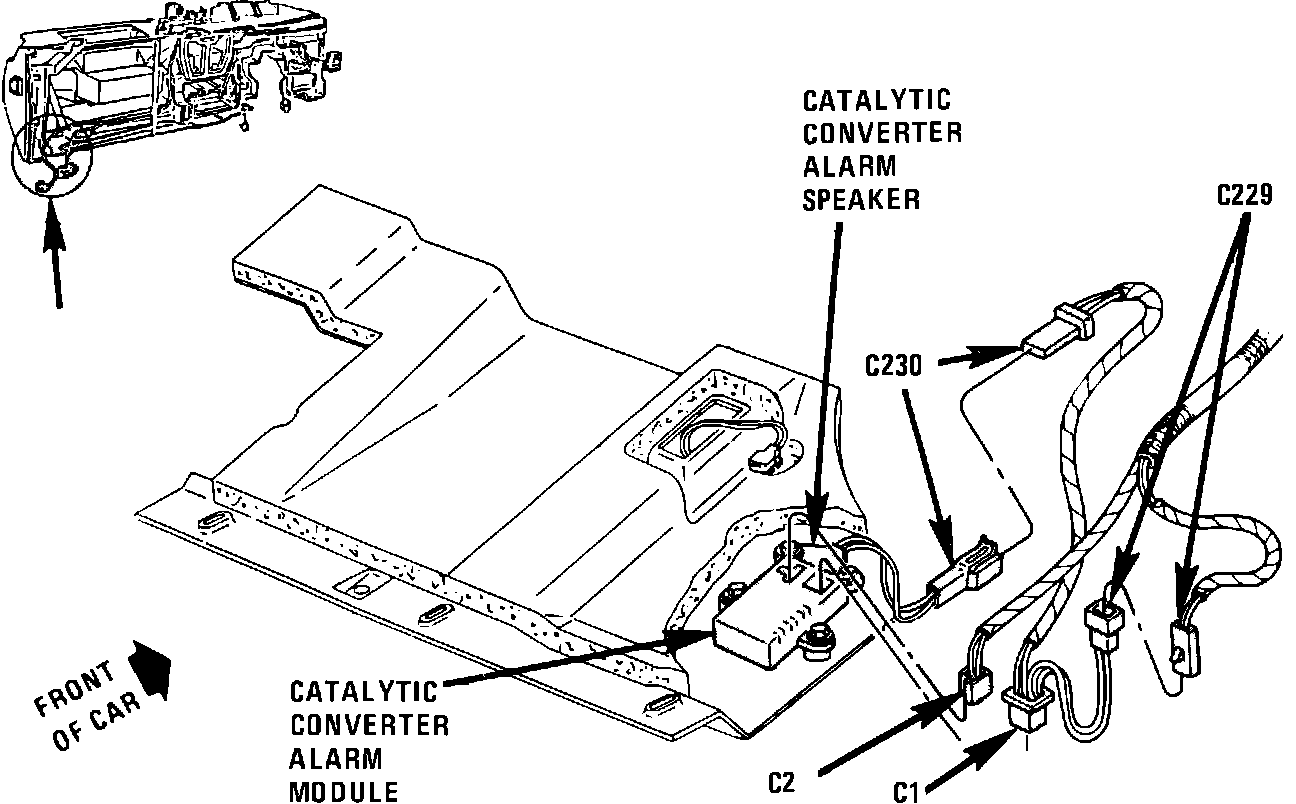 CATALYTIC CONVERTER ALARM SPEAKER

C229

C230

FRONT OF CAR

CATALYTIC CONVERTER ALARM MODULE

C2

C1