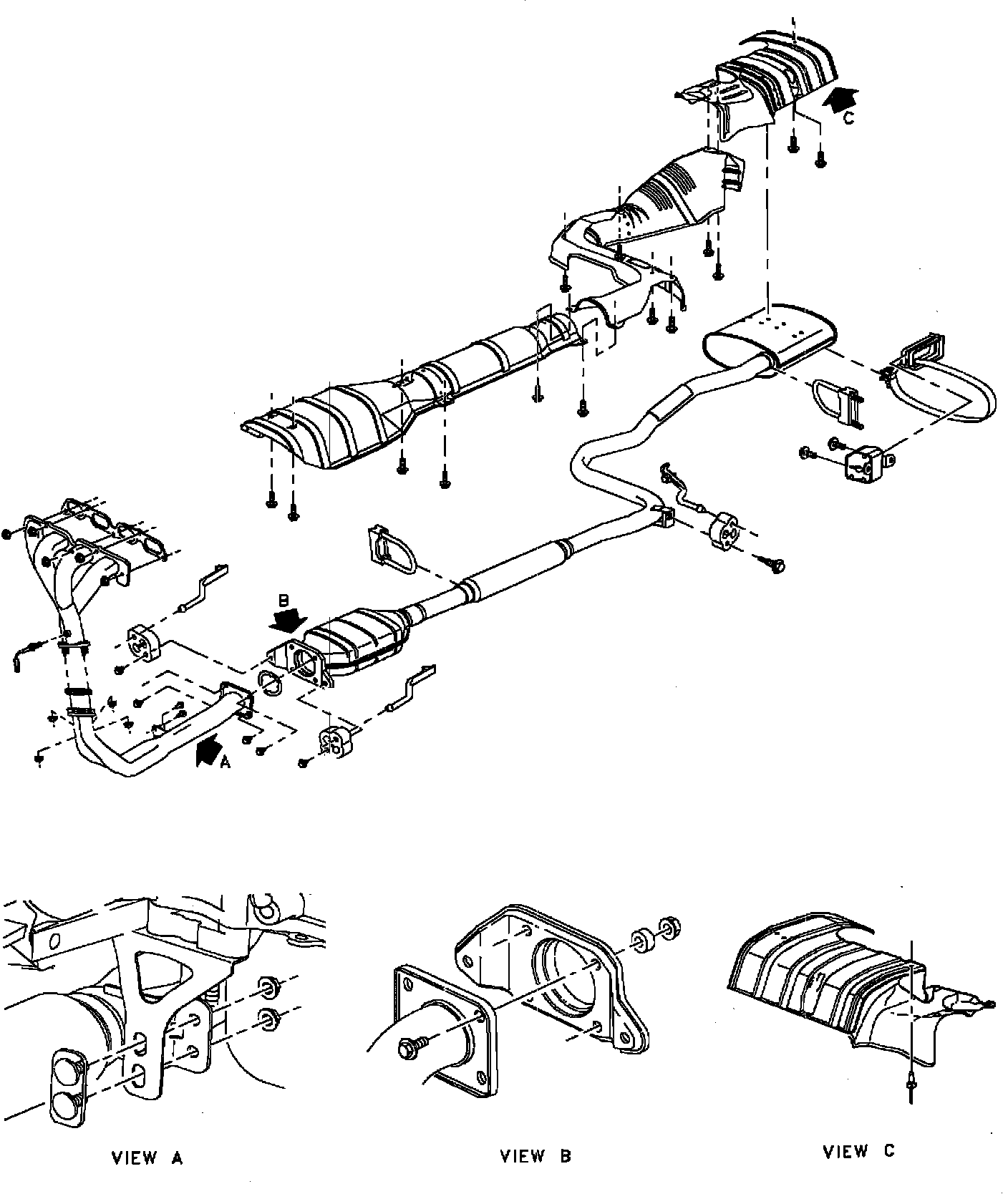 C

B

A

VIEW A

VIEW B

VIEW C