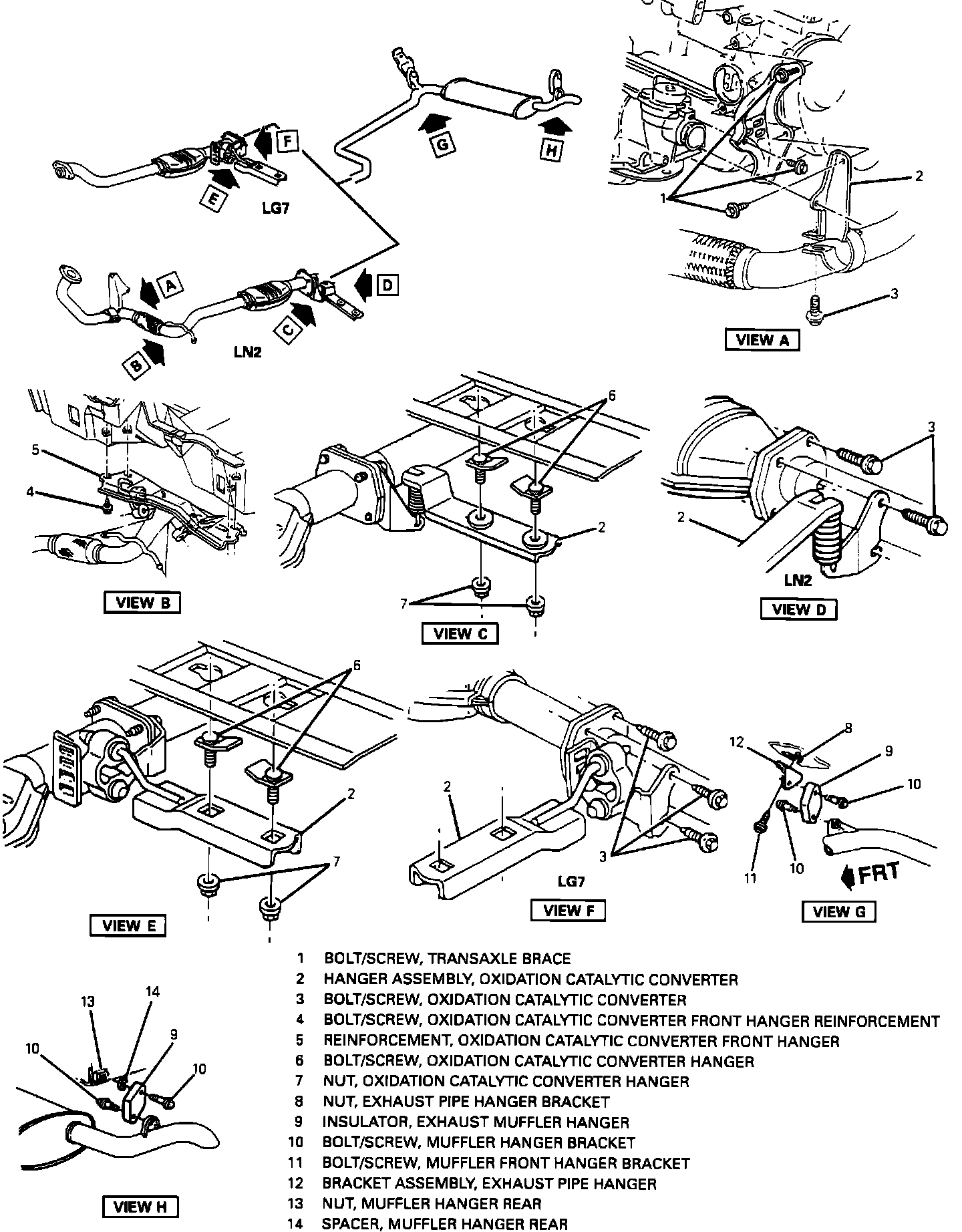 F
G
H
E
LG7
A
D
C
B
LN2
1
2
3
VIEW A
5
4
VIEW B
6
2
7
VIEW C
3
2
LN2
VIEW D
6
2
7
VIEW E
2
3
LG7
VIEW F
12
8
9
10
11
10
FRT
VIEW G
13
14
10
9
10
VIEW H

1 BOLT/SCREW, TRANSAXLE BRACE
2 HANGER ASSEMBLY, OXIDATION CATALYTIC CONVERTER
3 BOLT/SCREW, OXIDATION CATALYTIC CONVERTER
4 BOLT/SCREW, OXIDATION CATALYTIC CONVERTER FRONT HANGER REINFORCEMENT
5 REINFORCEMENT, OXIDATION CATALYTIC CONVERTER FRONT HANGER
6 BOLT/SCREW, OXIDATION CATALYTIC CONVERTER HANGER
7 NUT, OXIDATION CATALYTIC CONVERTER HANGER
8 NUT, EXHAUST PIPE HANGER BRACKET
9 INSULATOR, EXHAUST MUFFLER HANGER
10 BOLT/SCREW, MUFFLER HANGER BRACKET
11 BOLT/SCREW, MUFFLER FRONT HANGER BRACKET
12 BRACKET ASSEMBLY, EXHAUST PIPE HANGER
13 NUT, MUFFLER HANGER REAR
14 SPACER, MUFFLER HANGER REAR