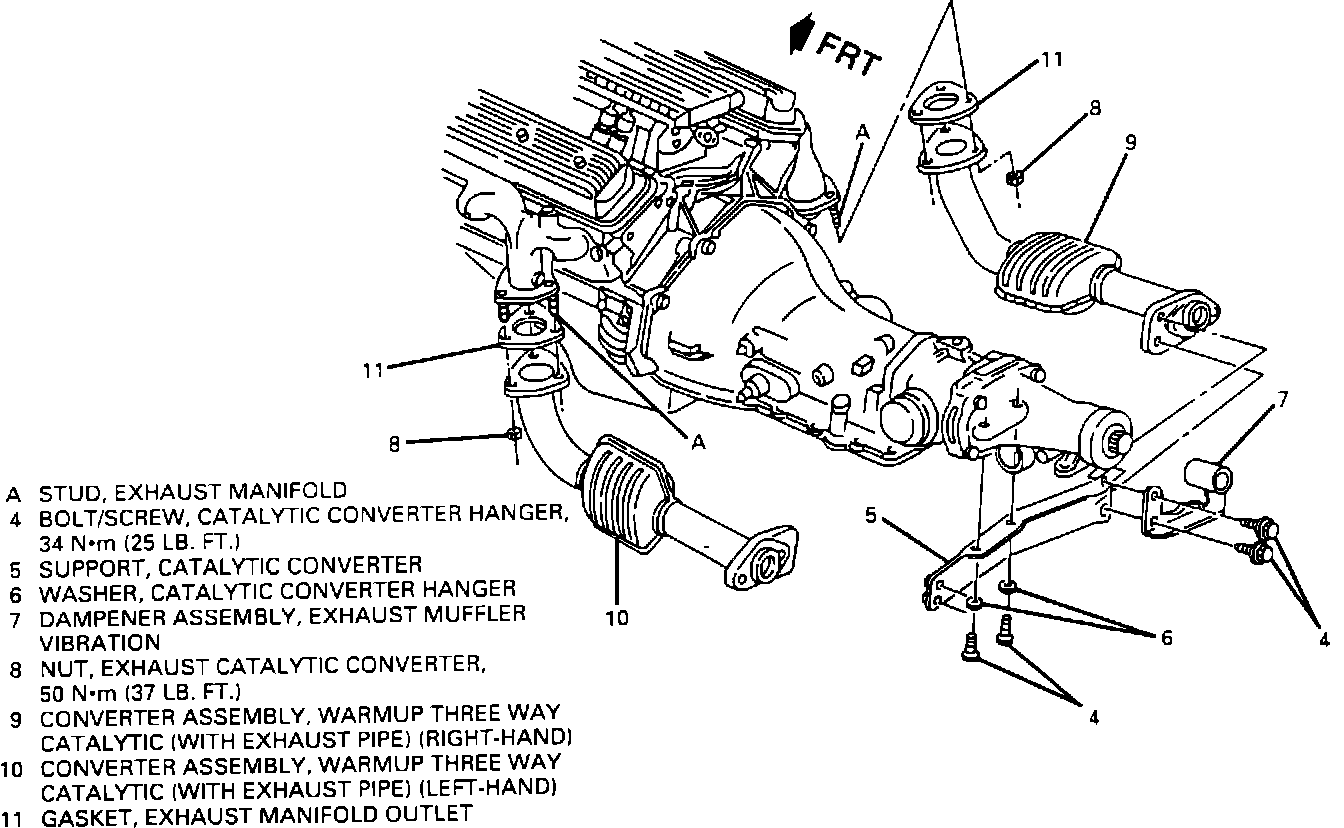 FRT

11
8
9
A
11
A
8
7
5
10
6
4
4

A STUD, EXHAUST MANIFOLD
4 BOLT/SCREW, CATALYTIC CONVERTER HANGER, 34 N•m (25 LB. FT.)
5 SUPPORT, CATALYTIC CONVERTER
6 WASHER, CATALYTIC CONVERTER HANGER
7 DAMPENER ASSEMBLY, EXHAUST MUFFLER VIBRATION
8 NUT, EXHAUST CATALYTIC CONVERTER, 50 N•m (37 LB. FT.)
9 CONVERTER ASSEMBLY, WARMUP THREE WAY CATALYTIC (WITH EXHAUST PIPE) (RIGHT-HAND)
10 CONVERTER ASSEMBLY, WARMUP THREE WAY CATALYTIC (WITH EXHAUST PIPE) (LEFT-HAND)
11 GASKET, EXHAUST MANIFOLD OUTLET