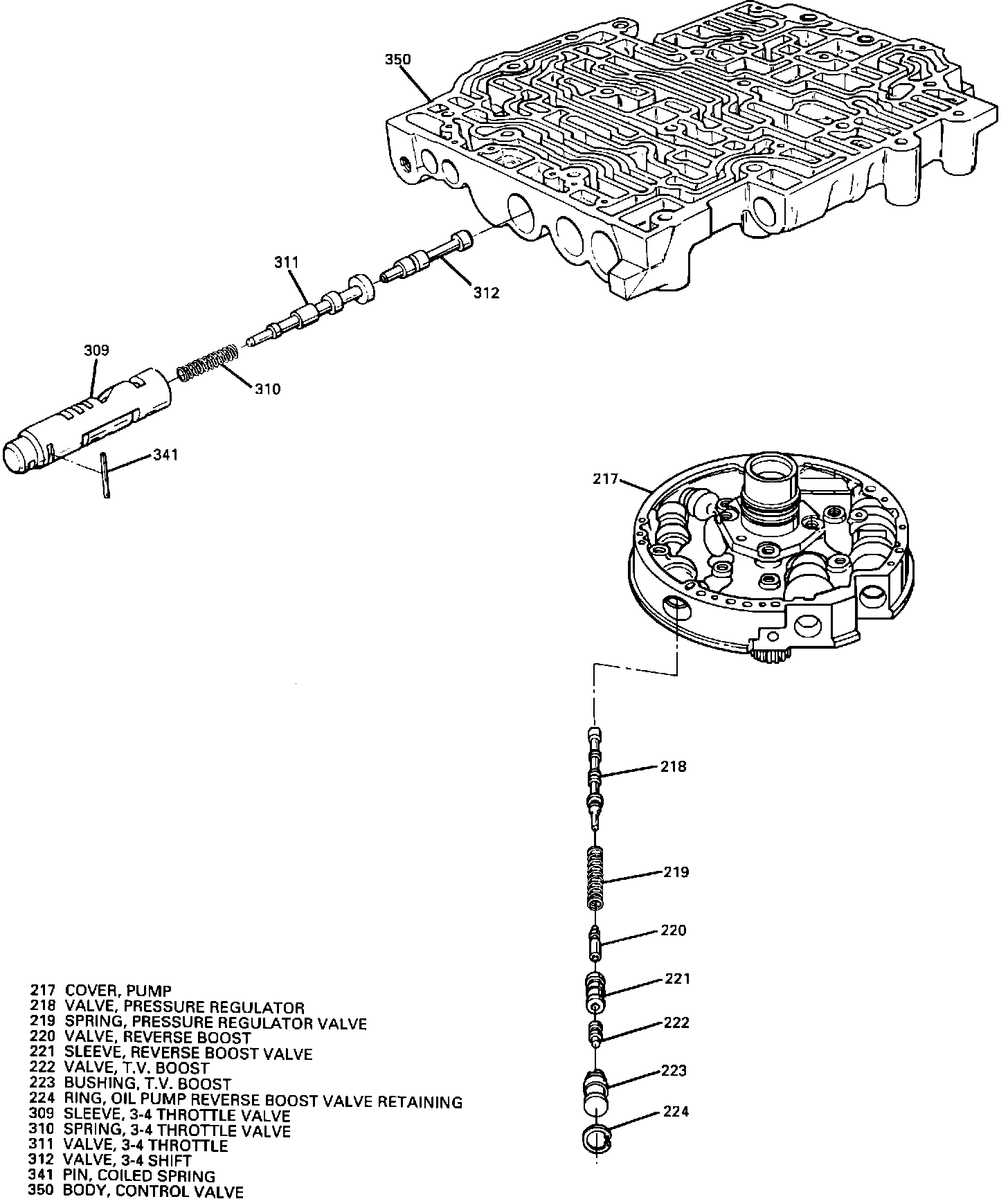 350

311

312

309

310

341

217

218

219

220

221

222

223

224

217 COVER, PUMP
218 VALVE, PRESSURE REGULATOR
219 SPRING, PRESSURE REGULATOR VALVE
220 VALVE, REVERSE BOOST
221 SLEEVE, REVERSE BOOST VALVE
222 VALVE, T.V. BOOST
223 BUSHING, T.V. BOOST
224 RING, OIL PUMP REVERSE BOOST VALVE RETAINING
309 SLEEVE, 3-4 THROTTLE VALVE
310 SPRING, 3-4 THROTTLE VALVE
311 VALVE, 3-4 THROTTLE
312 VALVE, 3-4 SHIFT
341 PIN, COILED SPRING
350 BODY, CONTROL VALVE