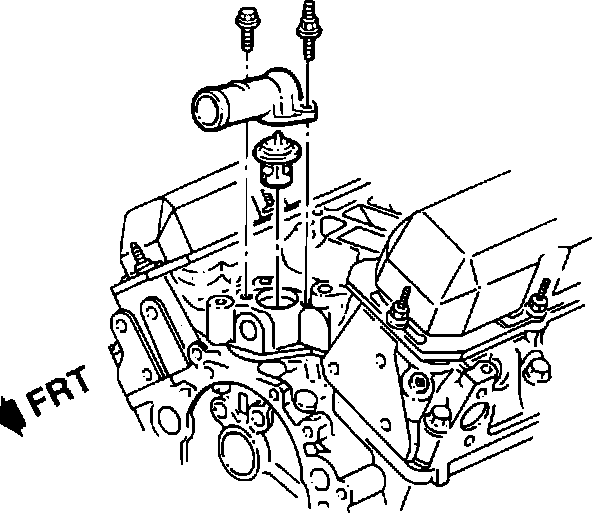 FRT