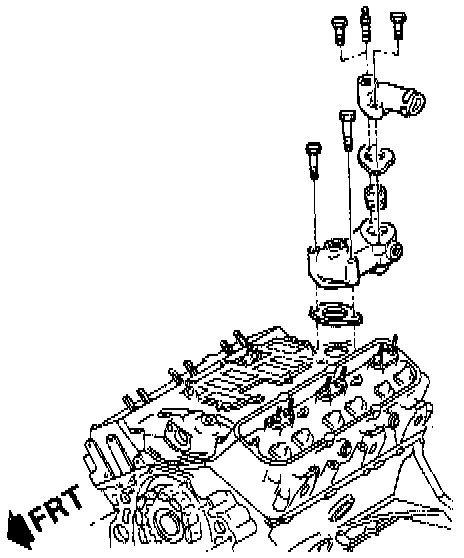 FRT