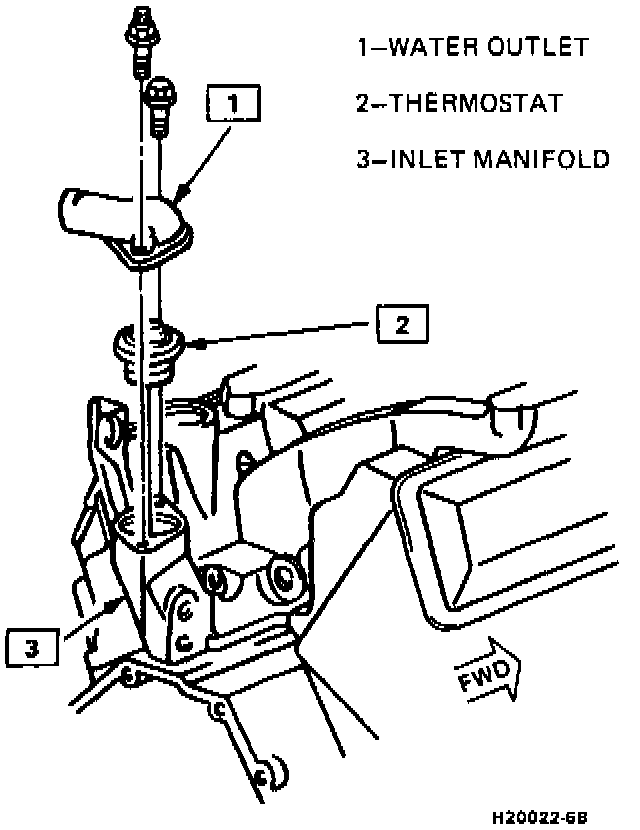 1–WATER OUTLET
2–THERMOSTAT
3–INLET MANIFOLD

1

2

3

FWD

H20022-6B