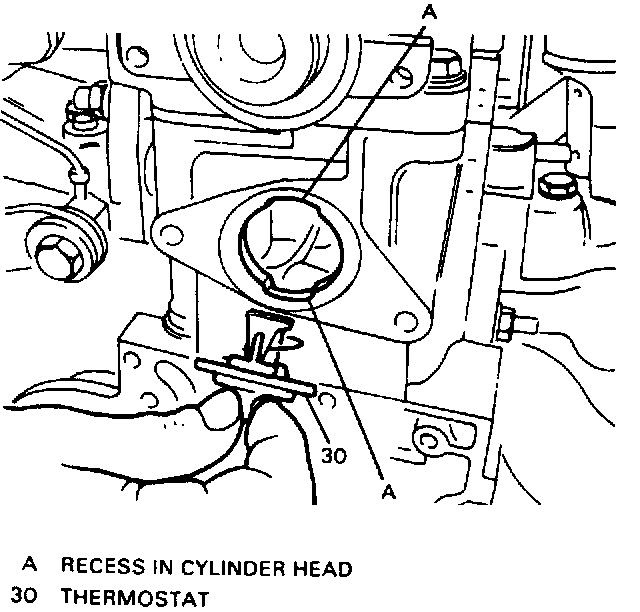 A

30

A

A RECESS IN CYLINDER HEAD
30 THERMOSTAT