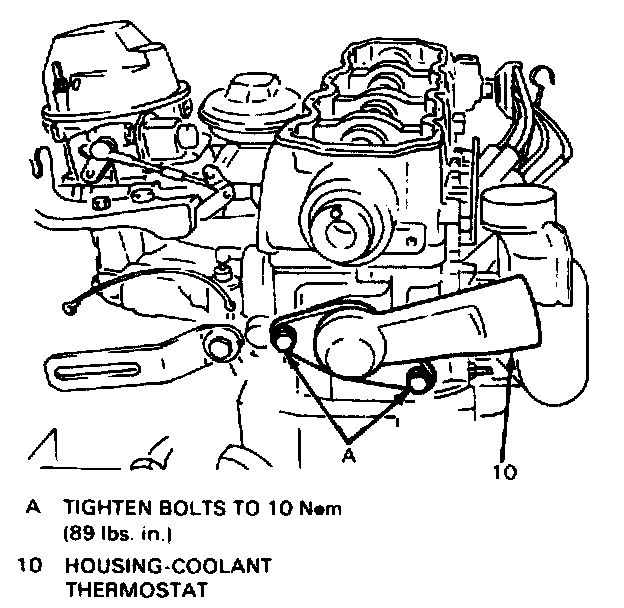 A

10

A TIGHTEN BOLTS TO 10 N•m (89 lbs. in.)

10 HOUSING-COOLANT THERMOSTAT