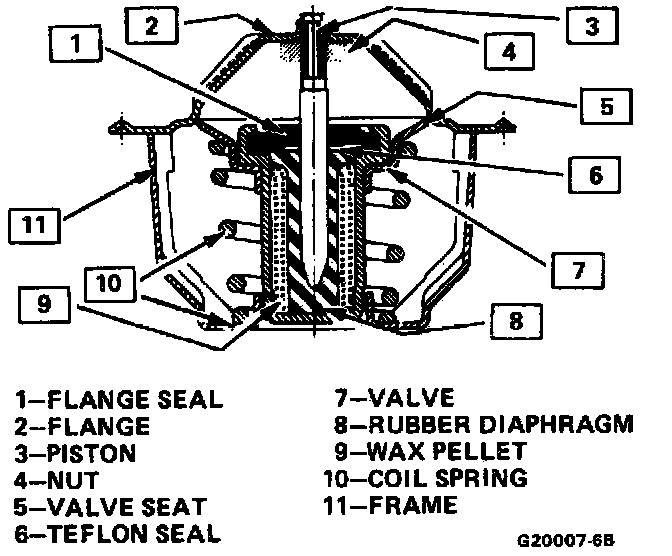 2
3
1
4
5
6
11
7
10
9
8

1–FLANGE SEAL
2–FLANGE
3–PISTON
4–NUT
5–VALVE SEAT
6–TEFLON SEAL

7–VALVE
8–RUBBER DIAPHRAGM
9–WAX PELLET
10–COIL SPRING
11–FRAME

G20007-6B