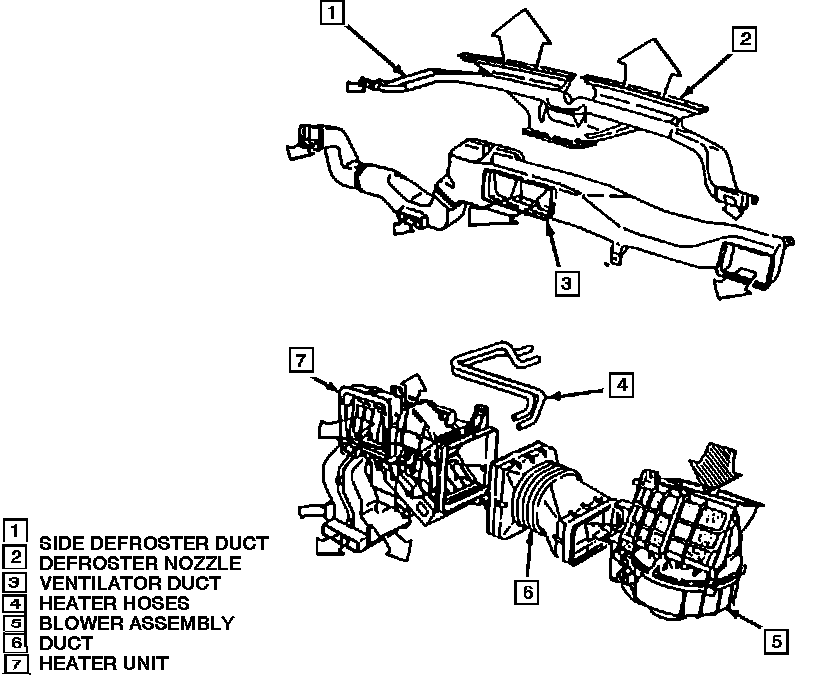 1
2
3
7
4
6
5

1 SIDE DEFROSTER DUCT
2 DEFROSTER NOZZLE
3 VENTILATOR DUCT
4 HEATER HOSES
5 BLOWER ASSEMBLY
6 DUCT
7 HEATER UNIT