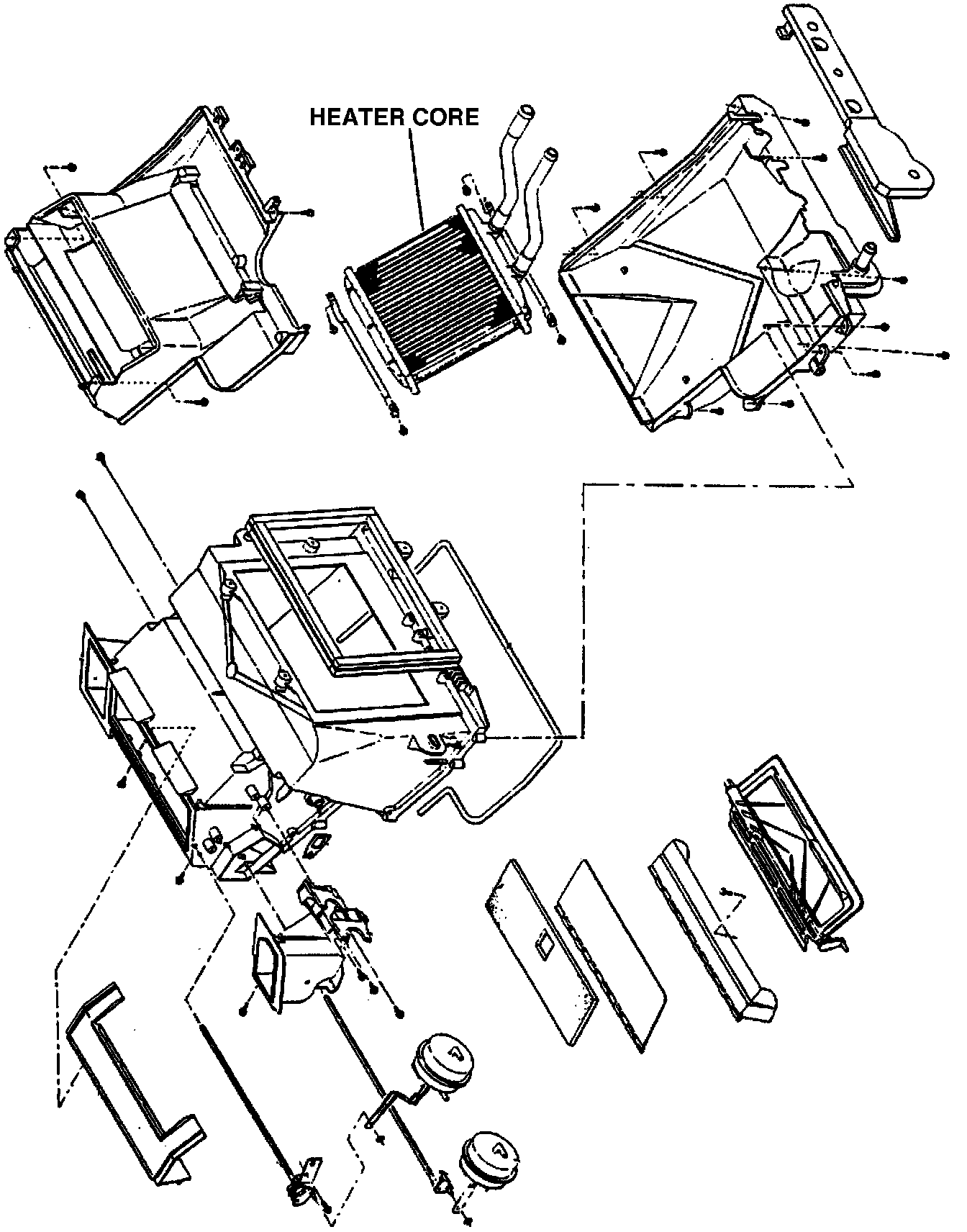 HEATER CORE