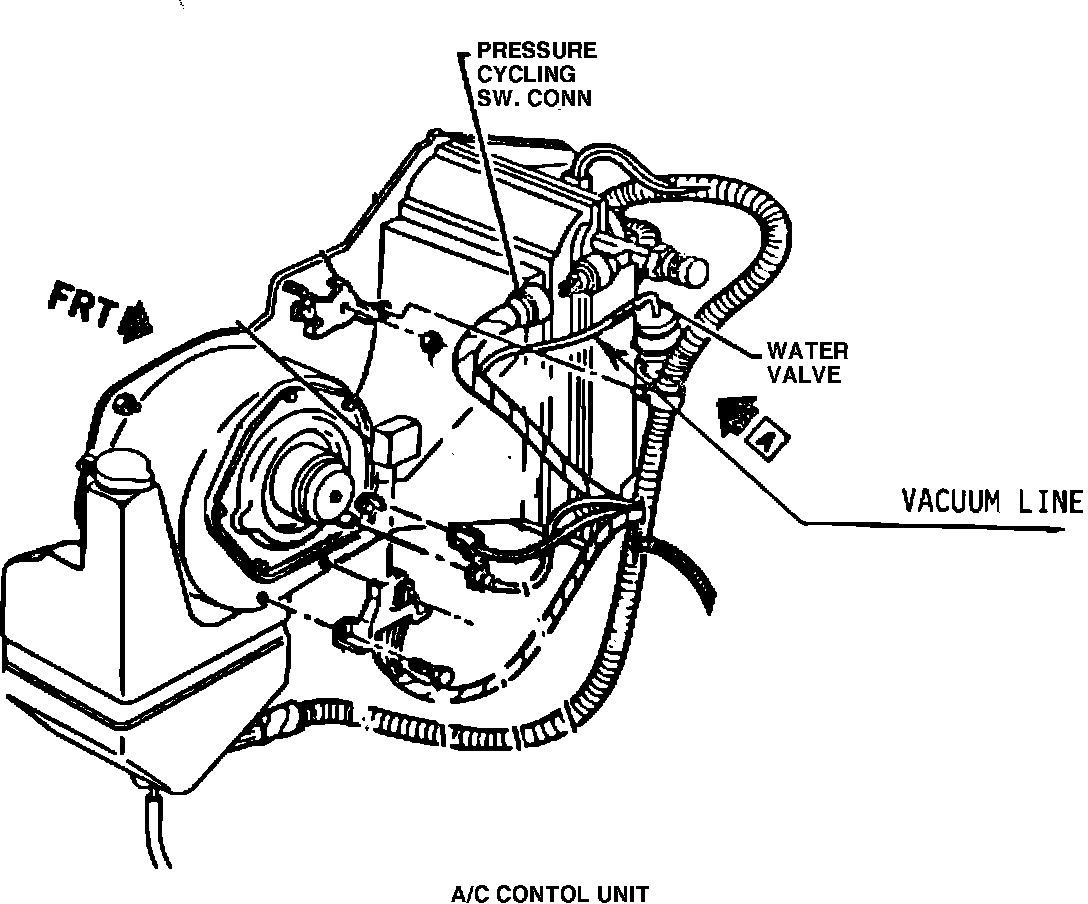 PRESSURE CYCLING SW. CONN

FRT

WATER VALVE

A

VACUUM LINE

A/C CONTOL UNIT