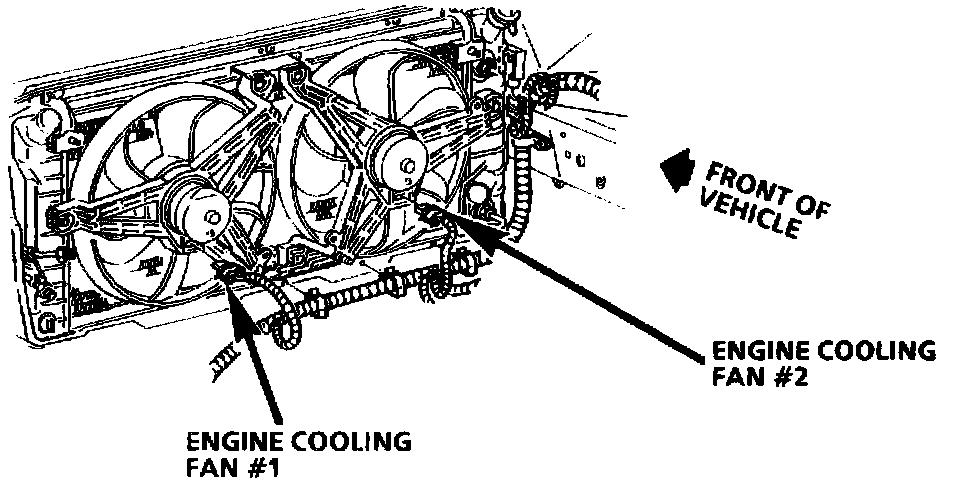 FRONT OF VEHICLE

ENGINE COOLING FAN #2

ENGINE COOLING FAN #1