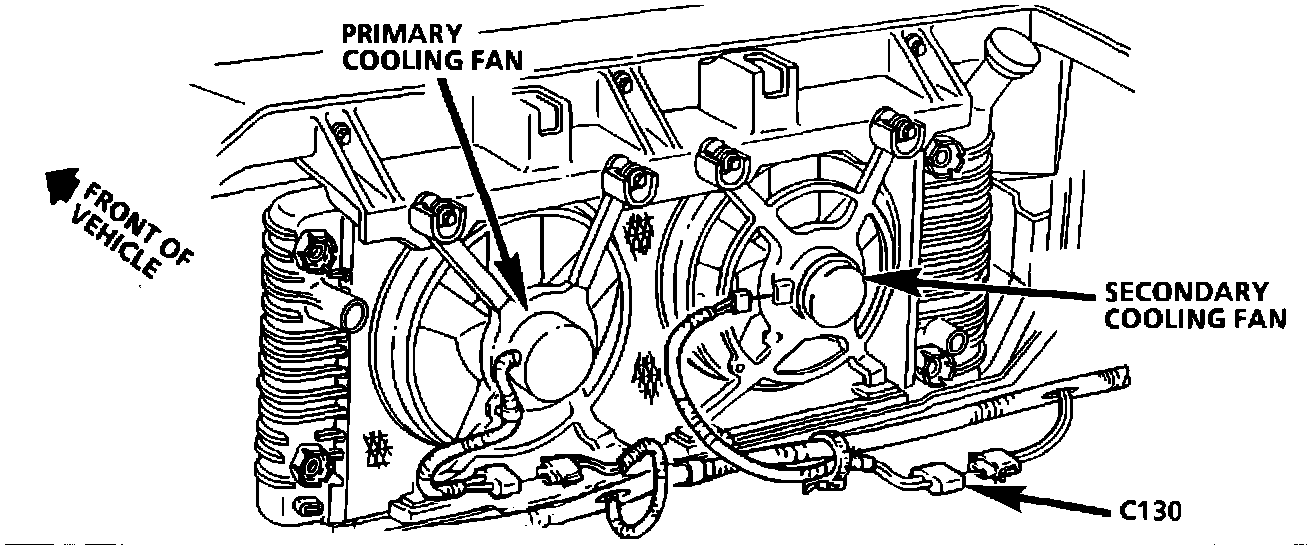 PRIMARY COOLING FAN

FRONT OF VEHICLE

SECONDARY COOLING FAN

C130