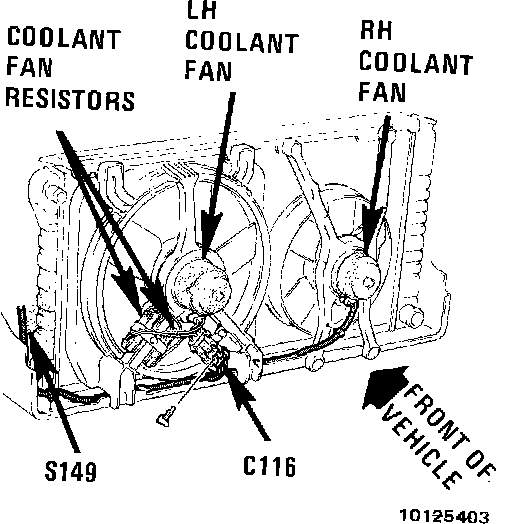 COOLANT FAN RESISTORS

LH COOLANT FAN

RH COOLANT FAN

S149

C116

FRONT OF VEHICLE

10125403