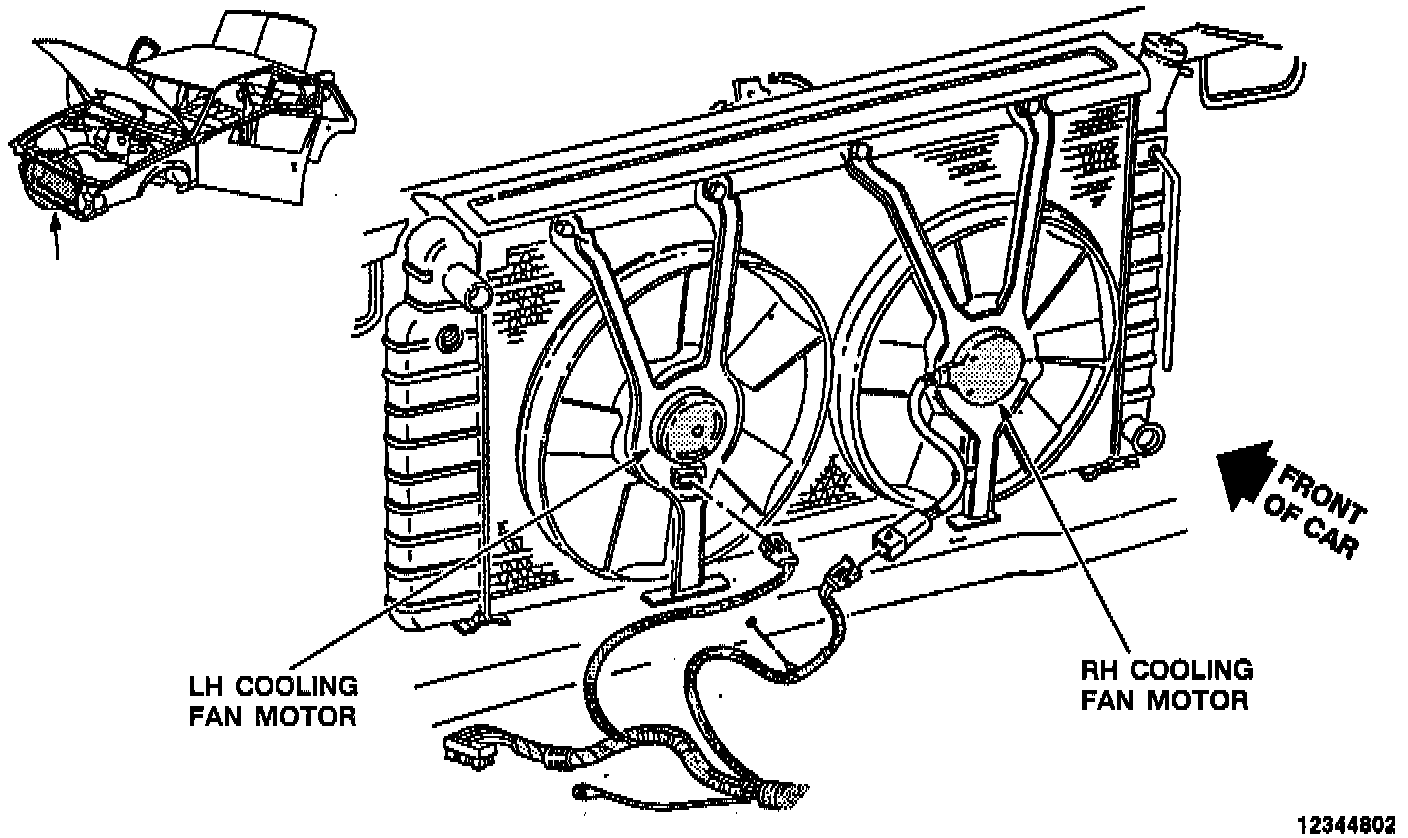 FRONT OF CAR

LH COOLING FAN MOTOR

RH COOLING FAN MOTOR

12344802