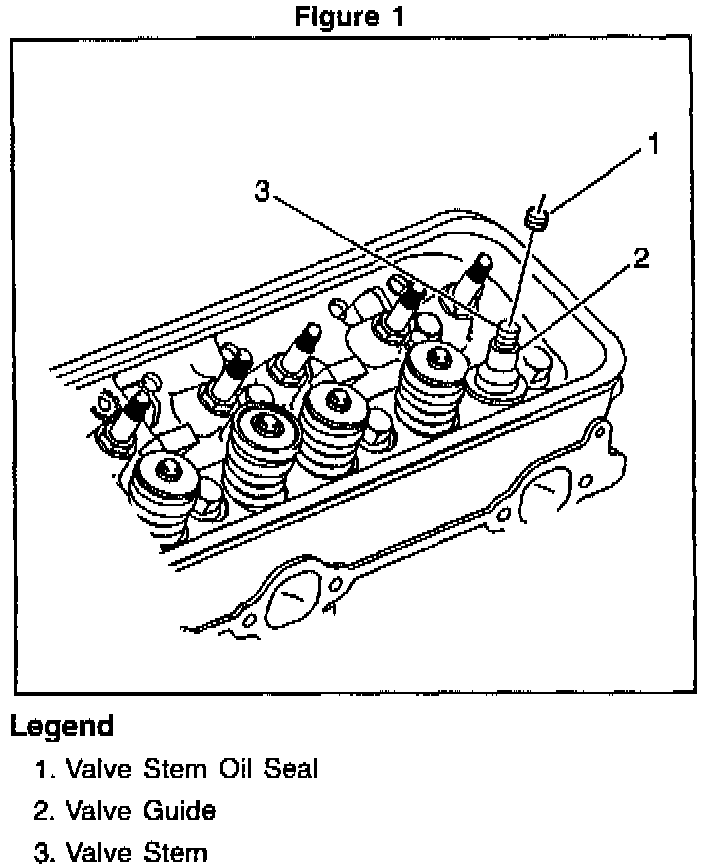 Figure 1

1
3
2

Legend

1. Valve Stem Oil Seal

2. Valve Guide

3. Valve Stem