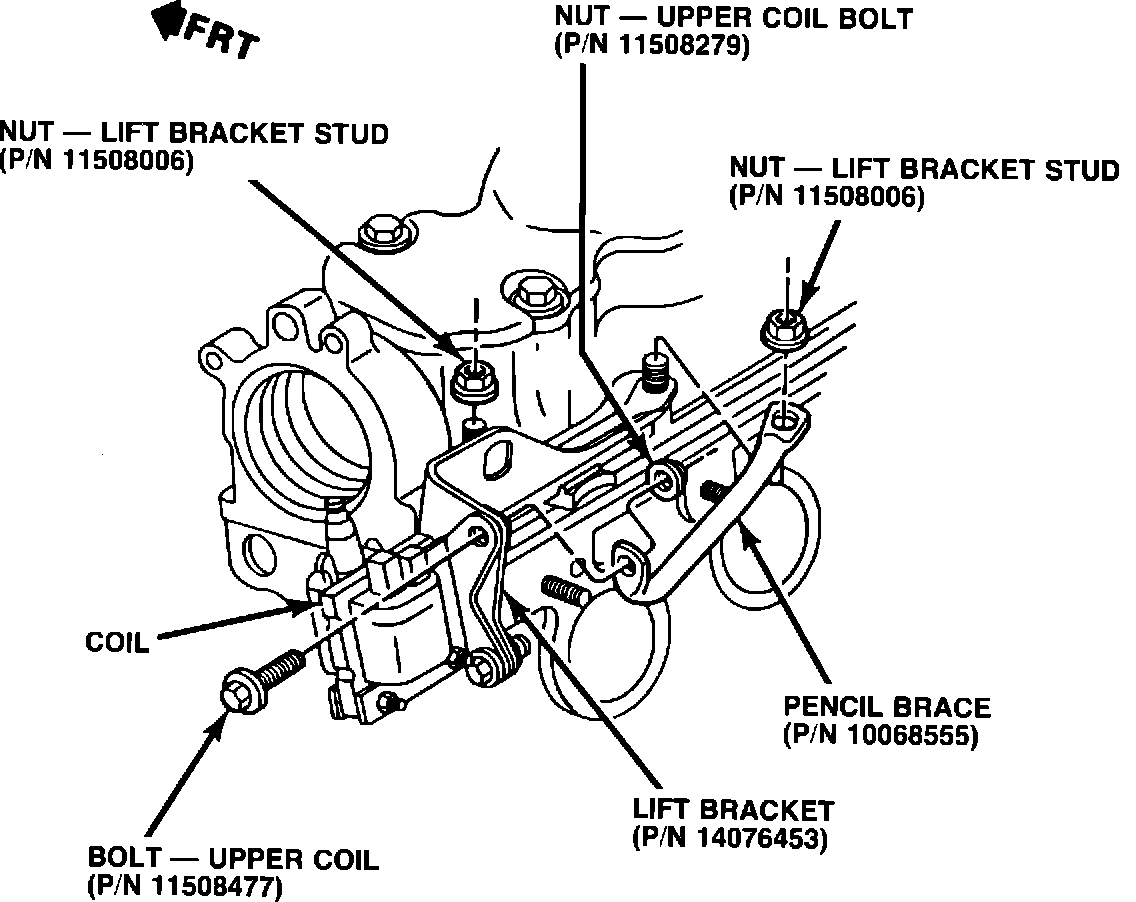 FRT

NUT — UPPER COIL BOLT
(P/N 11508279)

NUT — LIFT BRACKET STUD
(P/N 11508006)

NUT — LIFT BRACKET STUD
(P/N 11508006)

COIL

PENCIL BRACE
(P/N 10068555)

LIFT BRACKET
(P/N 14076453)

BOLT — UPPER COIL
(P/N 11508477)