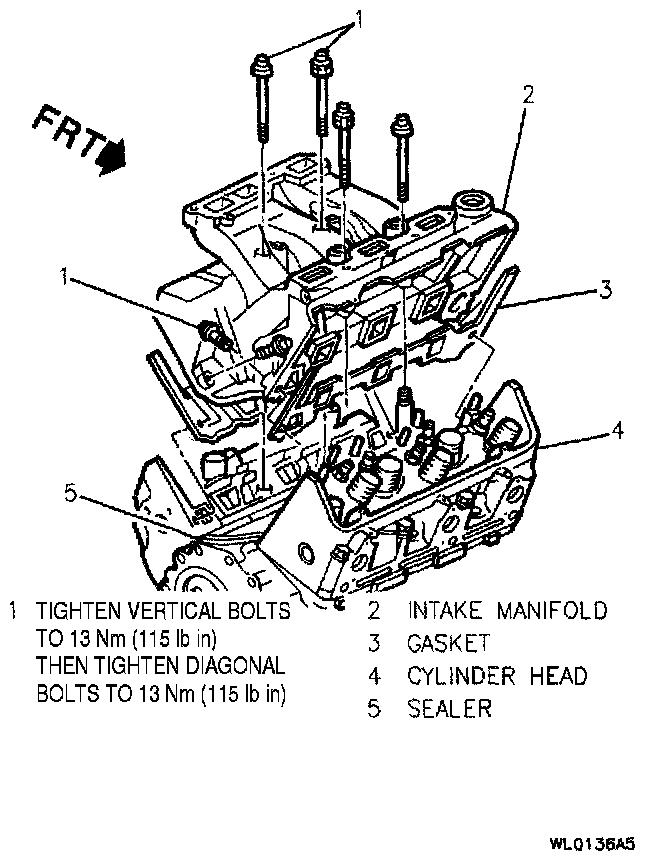 1

FRT

2

1

3

4

5

1 TIGHTEN VERTICAL BOLTS TO 13 Nm (115 lb in) THEN TIGHTEN DIAGONAL BOLTS TO 13 Nm (115 lb in)

2 INTAKE MANIFOLD
3 GASKET
4 CYLINDER HEAD
5 SEALER

WL0136A5