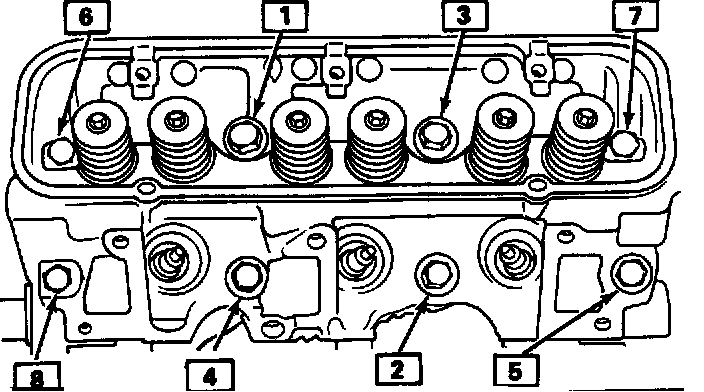 6
1
3
7
8
4
2
5