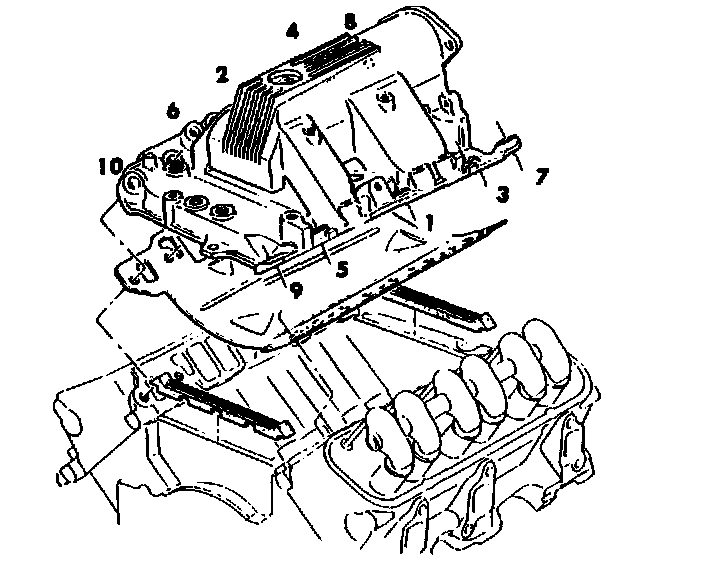 4
8
2
6
10
7
3
1
5
9