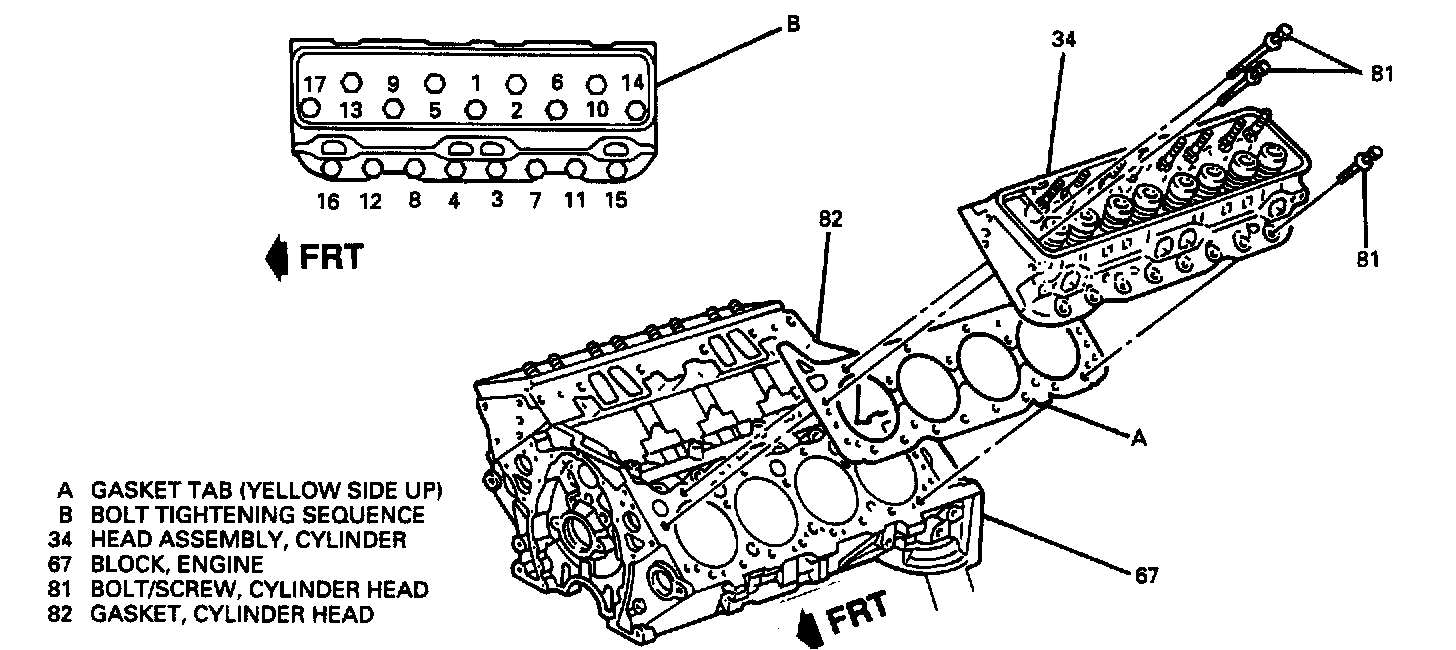 B

17 9 1 6 14
13 5 2 10
16 12 8 4 3 7 11 15

FRT

34

81

81

82

A

67

FRT

A GASKET TAB (YELLOW SIDE UP)
B BOLT TIGHTENING SEQUENCE
34 HEAD ASSEMBLY, CYLINDER
67 BLOCK, ENGINE
81 BOLT/SCREW, CYLINDER HEAD
82 GASKET, CYLINDER HEAD