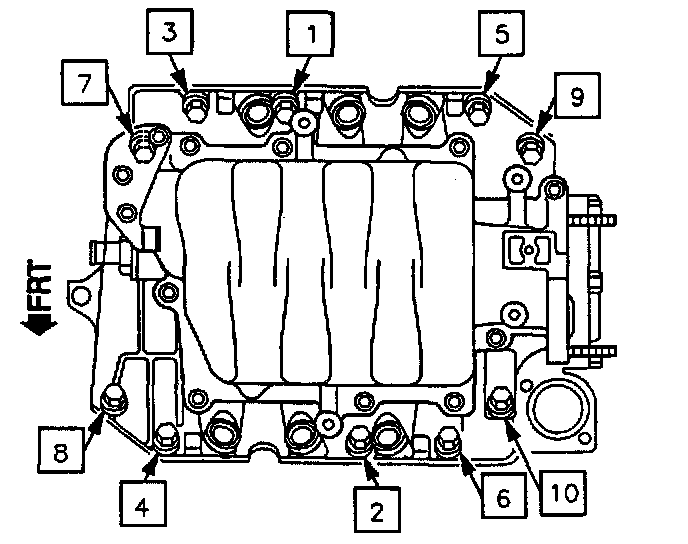 3
1
5
7
9
FRT
8
4
2
6
10