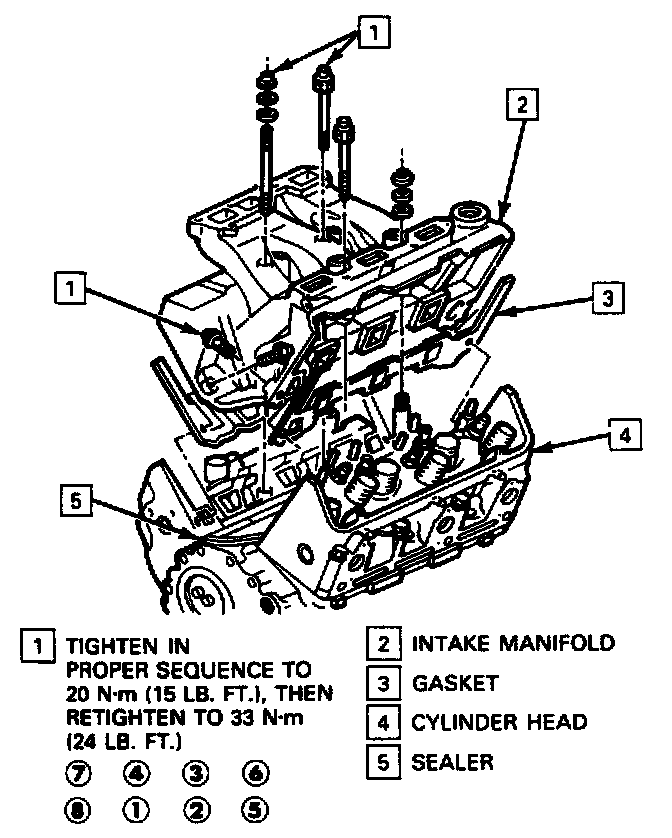 1

2

1

3

4

5

1 TIGHTEN IN PROPER SEQUENCE TO 20 N·m (15 LB. FT.), THEN RETIGHTEN TO 33 N·m (24 LB. FT.)

⑦ ④ ③ ⑥

⑧ ① ② ⑤

2 INTAKE MANIFOLD

3 GASKET

4 CYLINDER HEAD

5 SEALER