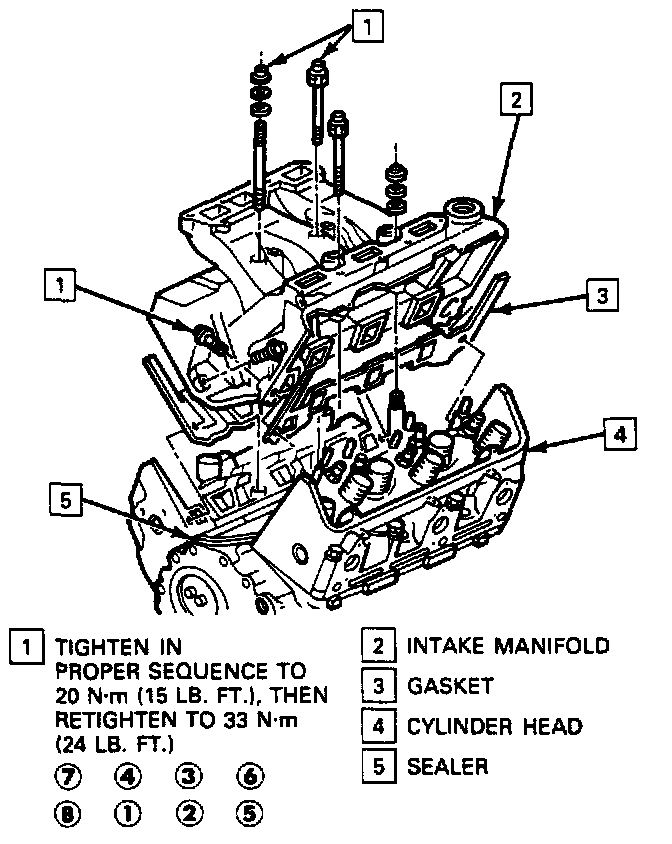 1

2

1

3

4

5

1 TIGHTEN IN PROPER SEQUENCE TO 20 N·m (15 LB. FT.), THEN RETIGHTEN TO 33 N·m (24 LB. FT.)

⑦ ④ ③ ⑥
⑧ ① ② ⑤

2 INTAKE MANIFOLD

3 GASKET

4 CYLINDER HEAD

5 SEALER