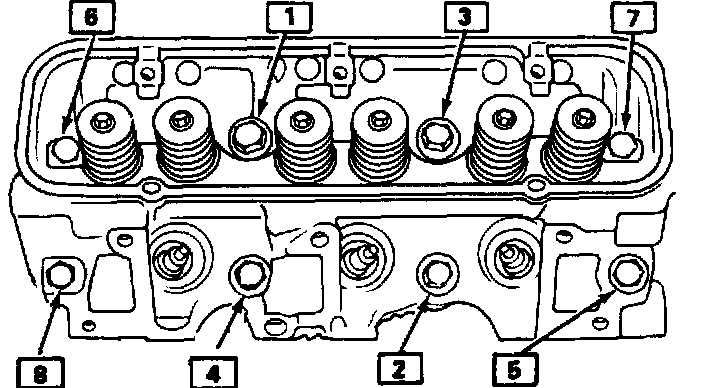 6
1
3
7
8
4
2
5