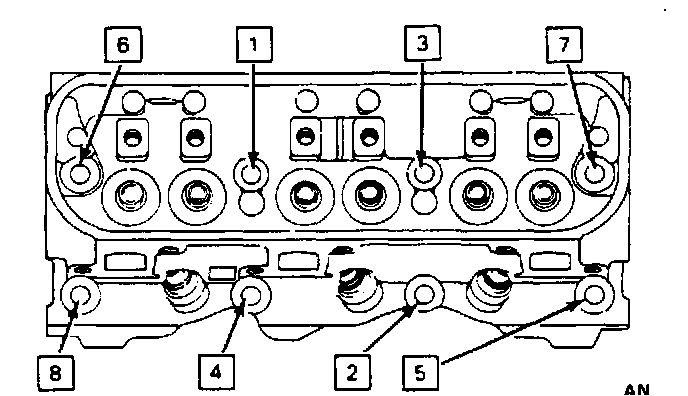 6
1
3
7
8
4
2
5
AN