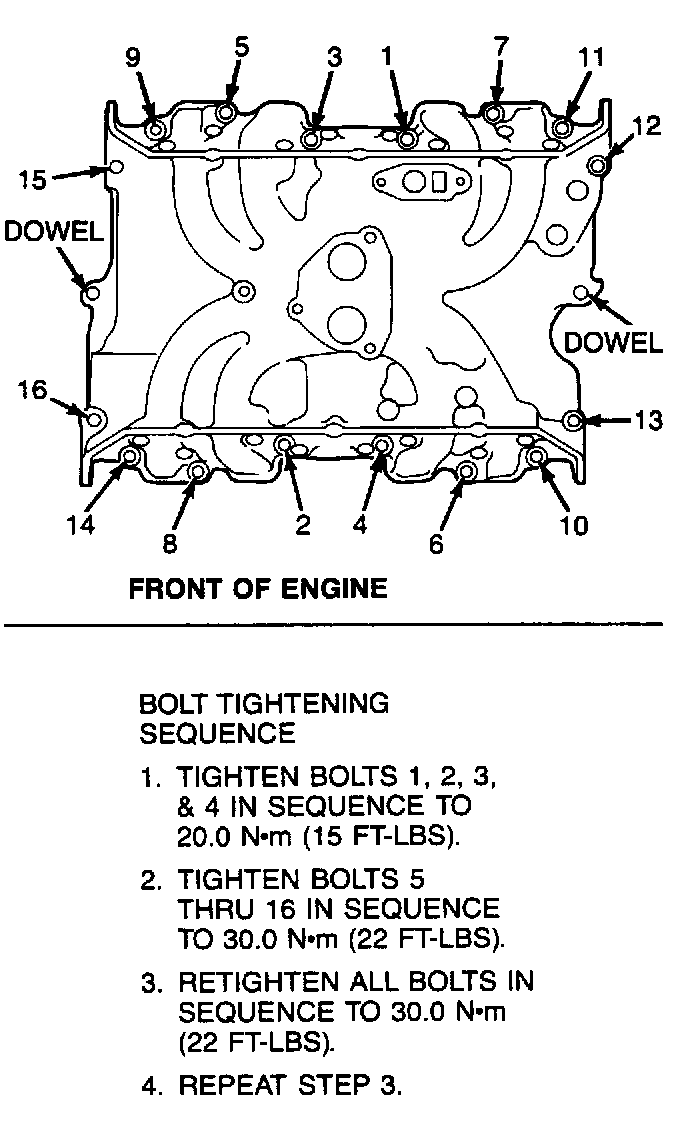 9 5 3 1 7 11

12

15

DOWEL

DOWEL

16

13

14 8 2 4 6 10

FRONT OF ENGINE

BOLT TIGHTENING SEQUENCE

1. TIGHTEN BOLTS 1, 2, 3, & 4 IN SEQUENCE TO 20.0 N•m (15 FT-LBS).

2. TIGHTEN BOLTS 5 THRU 16 IN SEQUENCE TO 30.0 N•m (22 FT-LBS).

3. RETIGHTEN ALL BOLTS IN SEQUENCE TO 30.0 N•m (22 FT-LBS).

4. REPEAT STEP 3.