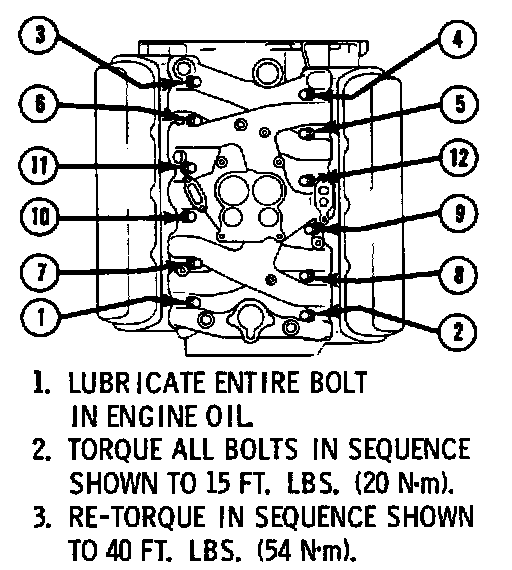 3
4
6
5
11
12
10
9
7
8
1
2

1. LUBRICATE ENTIRE BOLT IN ENGINE OIL.
2. TORQUE ALL BOLTS IN SEQUENCE SHOWN TO 15 FT. LBS. (20 N·m).
3. RE-TORQUE IN SEQUENCE SHOWN TO 40 FT. LBS. (54 N·m).