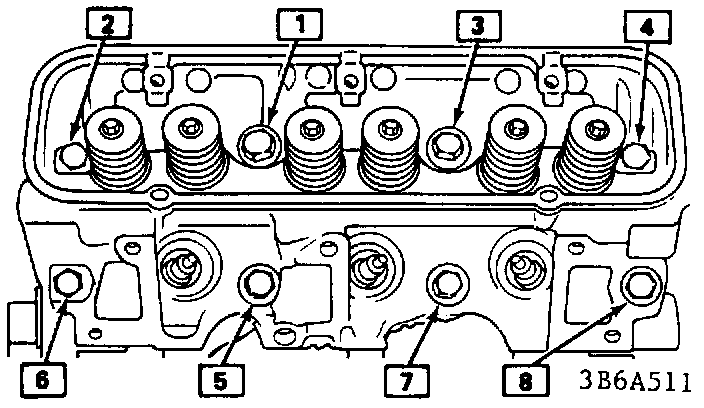 2
1
3
4
6
5
7
8
3B6A511