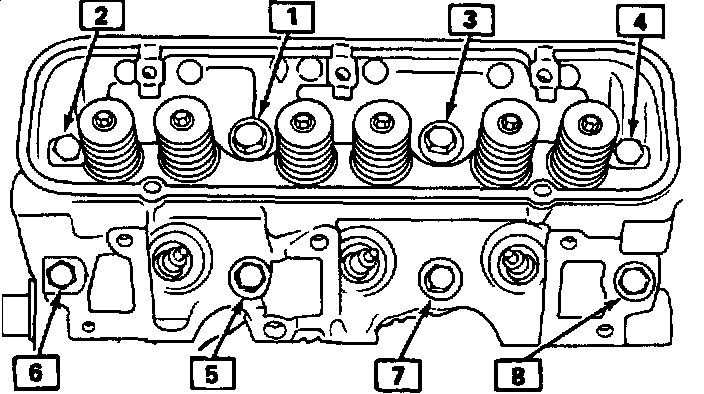 2
1
3
4
6
5
7
8