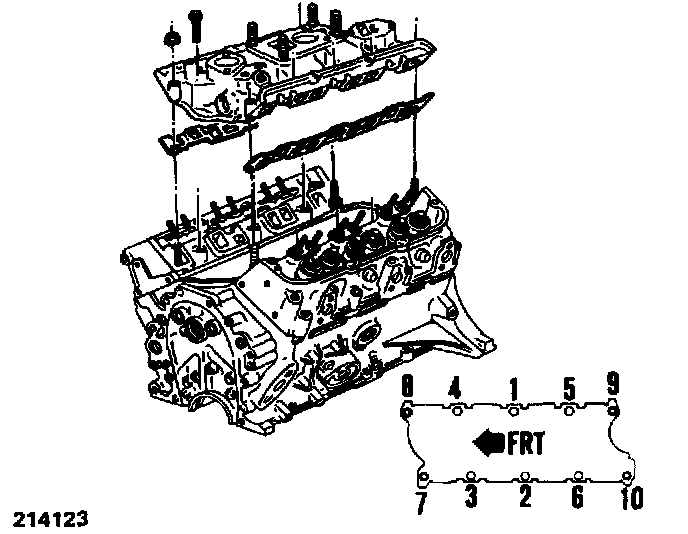 8 4 1 5 9

FRT

7 3 2 6 10

214123