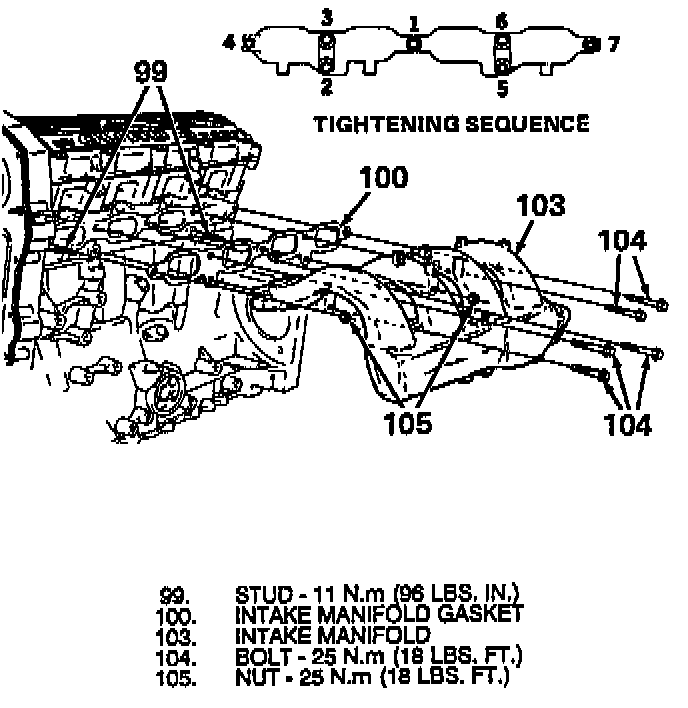 4 3 2 1 6 5 7

TIGHTENING SEQUENCE

99

100

103

104

105

104

99. STUD - 11 N.m (96 LBS. IN.)
100. INTAKE MANIFOLD GASKET
103. INTAKE MANIFOLD
104. BOLT - 25 N.m (18 LBS. FT.)
105. NUT - 25 N.m (18 LBS. FT.)