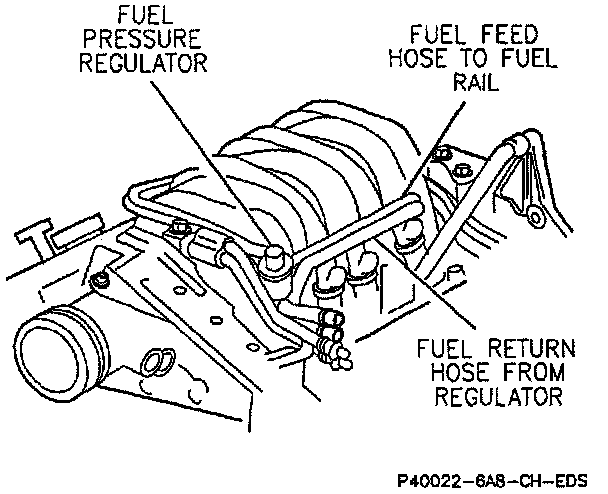 FUEL PRESSURE REGULATOR

FUEL FEED HOSE TO FUEL RAIL

FUEL RETURN HOSE FROM REGULATOR

P40022-6A8-CH-EDS