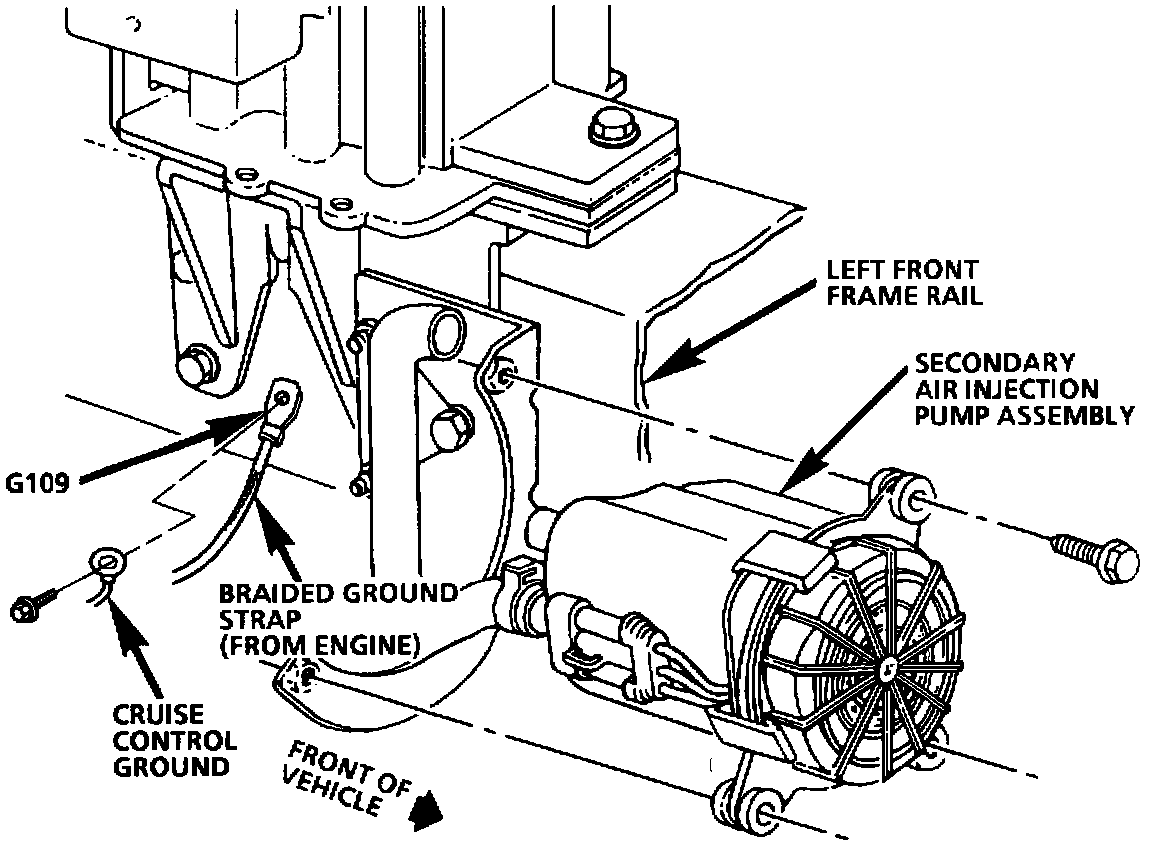 LEFT FRONT FRAME RAIL

SECONDARY AIR INJECTION PUMP ASSEMBLY

G109

BRAIDED GROUND STRAP (FROM ENGINE)

CRUISE CONTROL GROUND

FRONT OF VEHICLE