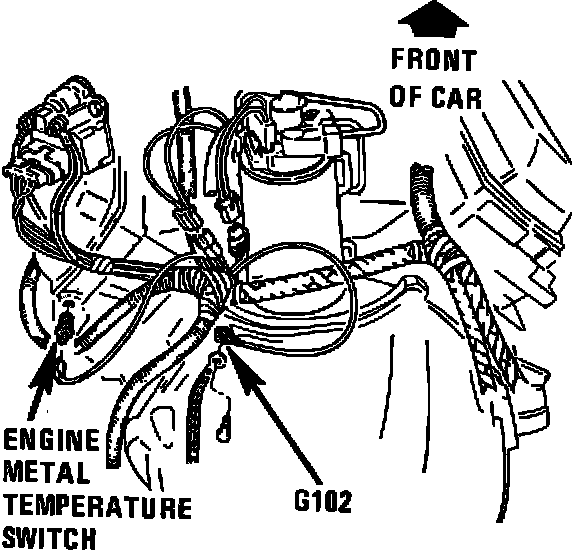 FRONT OF CAR

ENGINE METAL TEMPERATURE SWITCH

G102