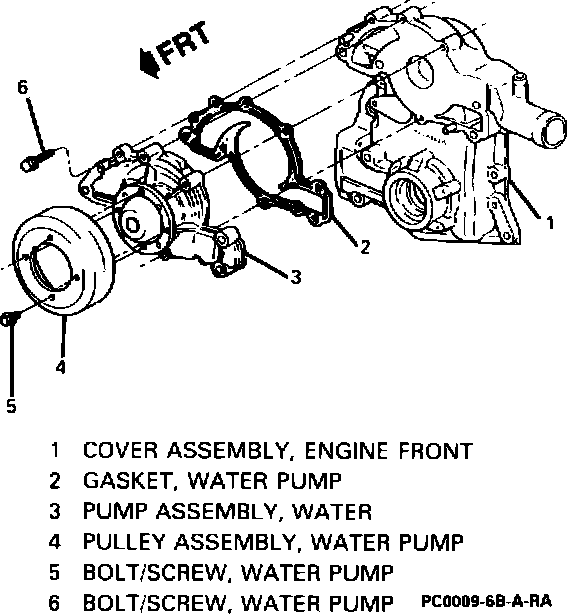 FRT

6

1

2

3

4

5

1 COVER ASSEMBLY, ENGINE FRONT
2 GASKET, WATER PUMP
3 PUMP ASSEMBLY, WATER
4 PULLEY ASSEMBLY, WATER PUMP
5 BOLT/SCREW, WATER PUMP
6 BOLT/SCREW, WATER PUMP

PC0009-6B-A-RA