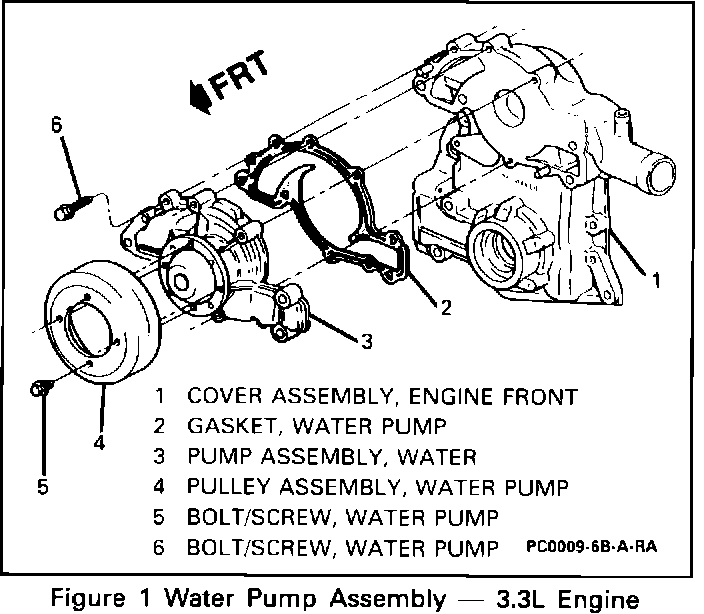 FRT

6

1

2

3

4

5

1 COVER ASSEMBLY, ENGINE FRONT
2 GASKET, WATER PUMP
3 PUMP ASSEMBLY, WATER
4 PULLEY ASSEMBLY, WATER PUMP
5 BOLT/SCREW, WATER PUMP
6 BOLT/SCREW, WATER PUMP

PC0009-6B-A-RA

Figure 1 Water Pump Assembly — 3.3L Engine