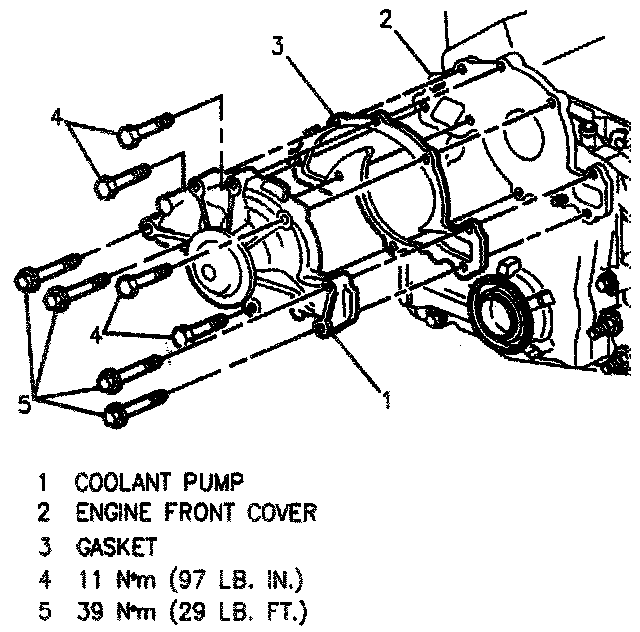 2
3
4
4
5
1

1 COOLANT PUMP
2 ENGINE FRONT COVER
3 GASKET
4 11 N•m (97 LB. IN.)
5 39 N•m (29 LB. FT.)