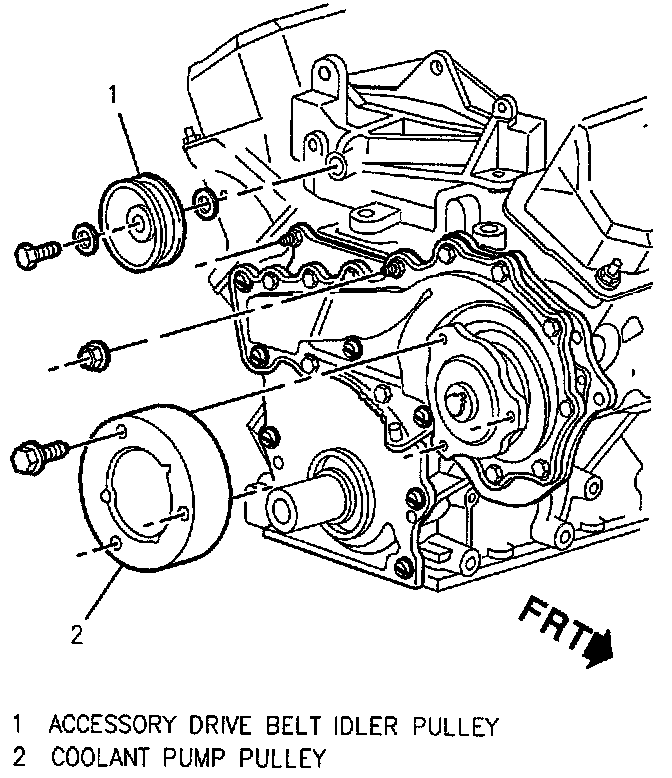 1

2

FRT

1 ACCESSORY DRIVE BELT IDLER PULLEY
2 COOLANT PUMP PULLEY