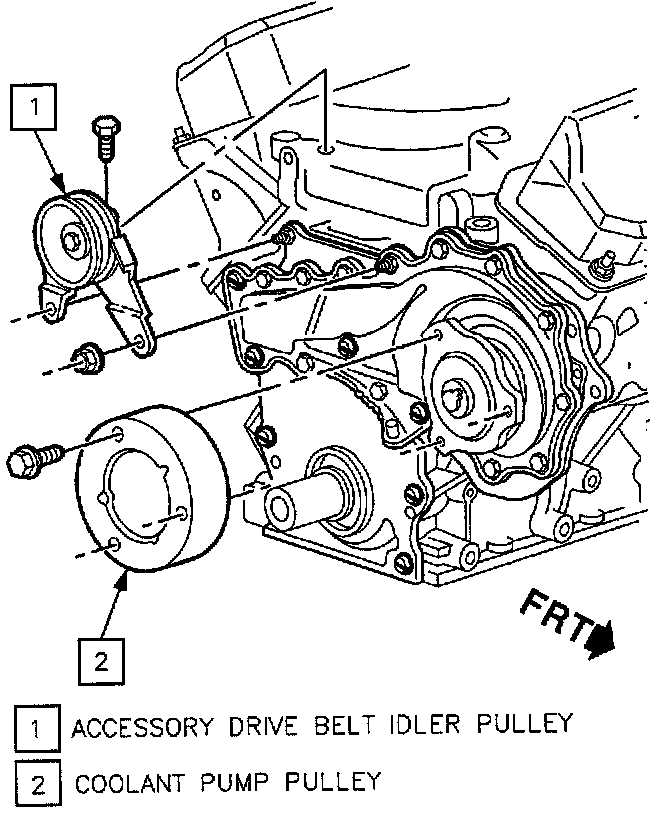 1

2

FRT

1 ACCESSORY DRIVE BELT IDLER PULLEY

2 COOLANT PUMP PULLEY