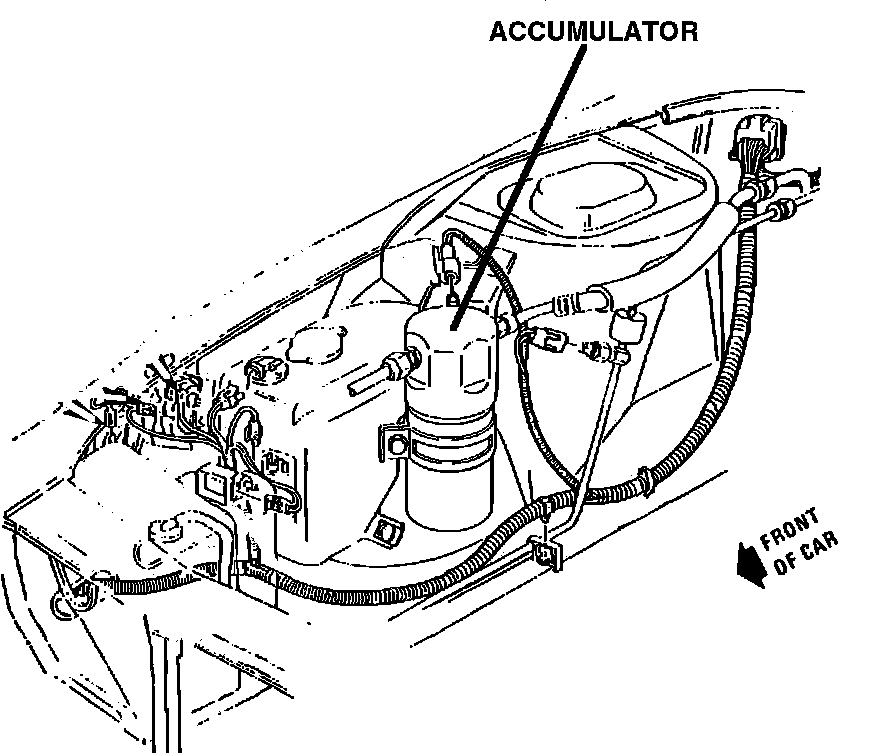 ACCUMULATOR

FRONT OF CAR